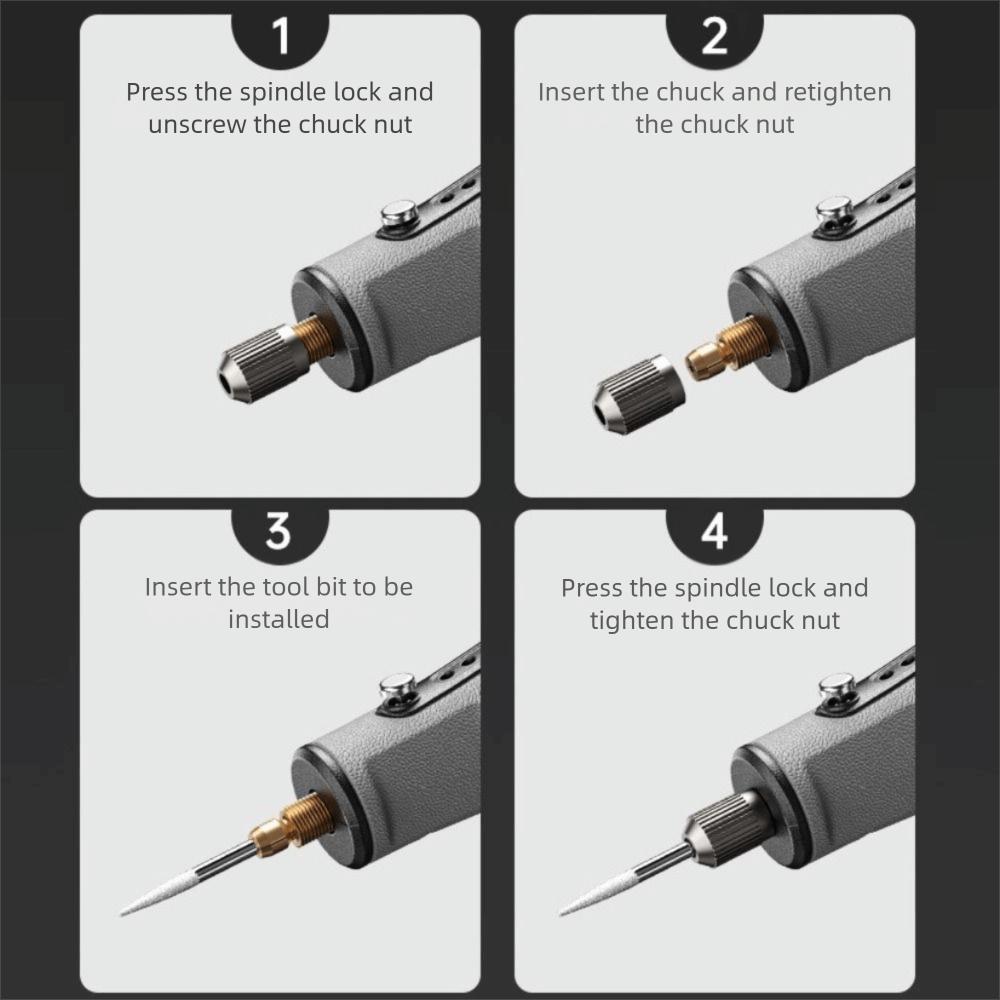 1

Press the spindle lock and unscrew the chuck nut

2

Insert the chuck and retighten the chuck nut

3

Insert the tool bit to be installed

4

Press the spindle lock and tighten the chuck nut