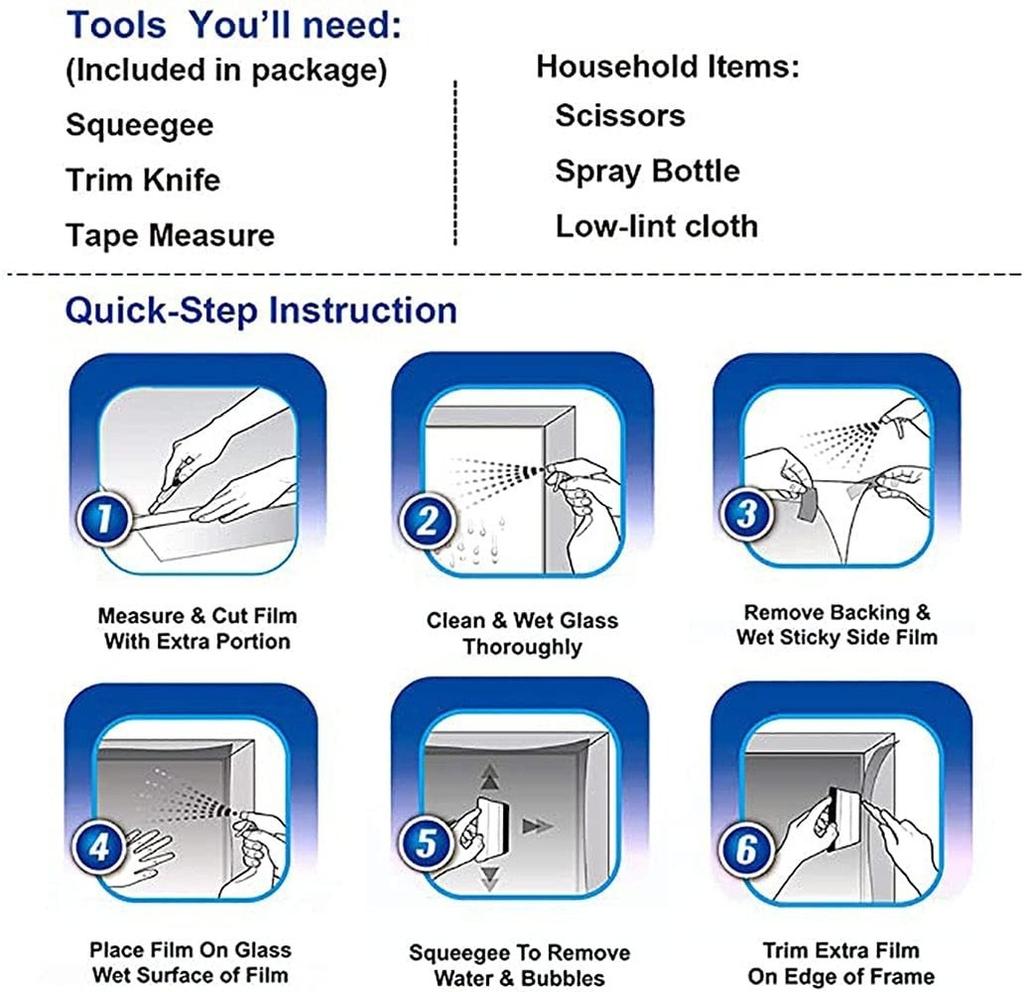 Tools You'll need:
(Included in package)
Squeegee
Trim Knife
Tape Measure

Household Items:
Scissors
Spray Bottle
Low-lint cloth

Quick-Step Instruction

1
Measure & Cut Film
With Extra Portion

2
Clean & Wet Glass
Thoroughly

3
Remove Backing &
Wet Sticky Side Film

4
Place Film On Glass
Wet Surface of Film

5
Squeegee To Remove
Water & Bubbles

6
Trim Extra Film
On Edge of Frame