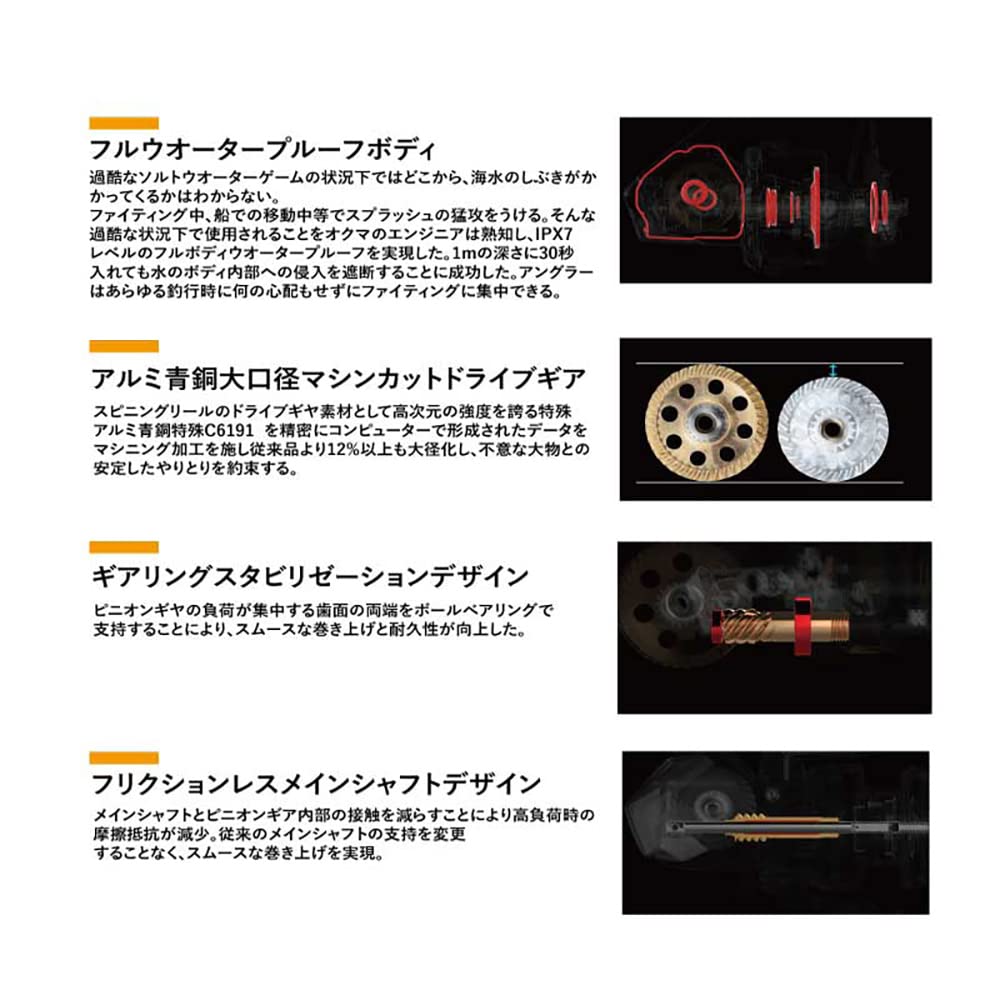 フルウオータープルーフボディ

過酷なソルトウオーターゲームの状況下ではどこから、海水のしぶきがかかってくるかはわからない。
ファイティング中、船での移動中等でスプラッシュの猛攻をうける。そんな過酷な状況下で使用されることをオクマのエンジニアは熟知し、IPX7レベルのフルボディウオータープルーフを実現した。1mの深さに30秒入れても水のボディ内部への侵入を遮断することに成功した。アングラーはあらゆる釣行時に何の心配もせずにファイティングに集中できる。

アルミ青銅大口径マシンカットドライブギア

スピニングリールのドライブギヤ素材として高次元の強度を誇る特殊アルミ青銅特殊C6191 を精密にコンピューターで形成されたデータをマシニング加工を施し従来品より12%以上も大径化し、不意な大物との安定したやりとりを約束する。

ギアリングスタビリゼーションデザイン

ピニオンギヤの負荷が集中する歯面の両端をボールベアリングで支持することにより、スムースな巻き上げと耐久性が向上した。

フリクションレスメインシャフトデザイン

メインシャフトとピニオンギア内部の接触を減らすことにより高負荷時の摩擦抵抗が減少。従来のメインシャフトの支持を変更することなく、スムースな巻き上げを実現。