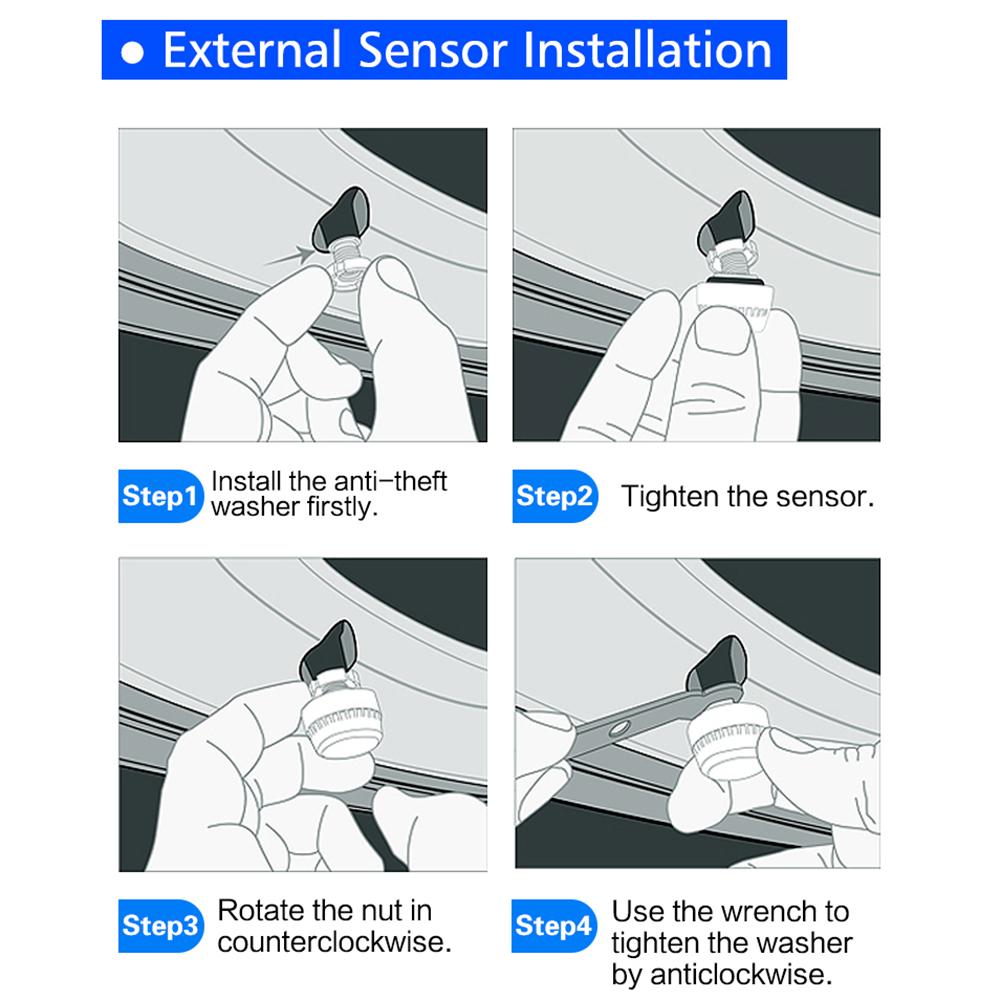 ● External Sensor Installation

Step1 Install the anti-theft washer firstly.

Step2 Tighten the sensor.

Step3 Rotate the nut in counterclockwise.

Step4 Use the wrench to tighten the washer by anticlockwise.