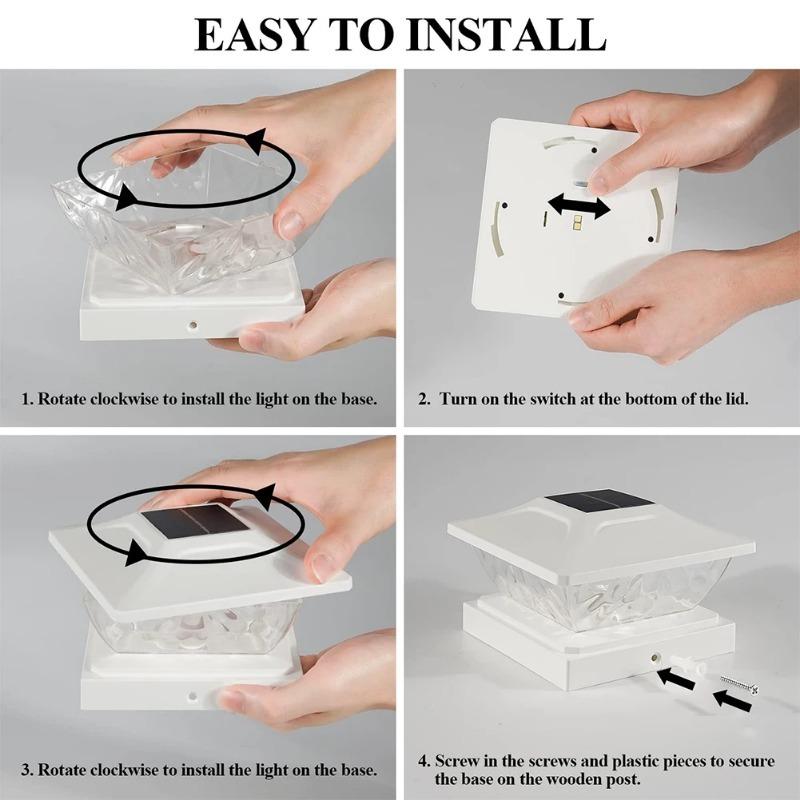 EASY TO INSTALL

1. Rotate clockwise to install the light on the base.

2. Turn on the switch at the bottom of the lid.

3. Rotate clockwise to install the light on the base.

4. Screw in the screws and plastic pieces to secure the base on the wooden post.