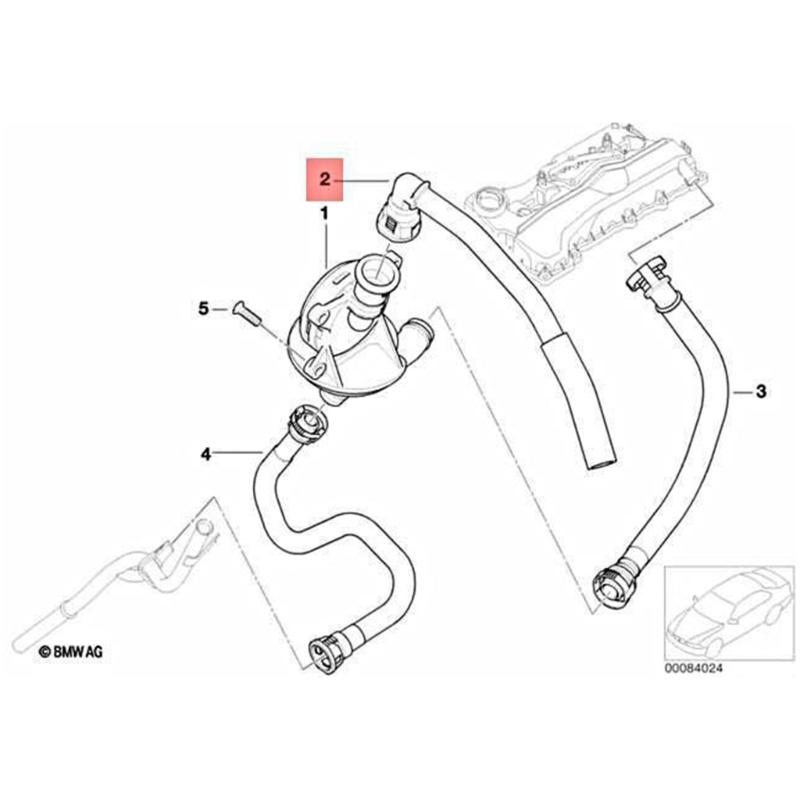 2
1
5
3
4
© BMW AG
00084024