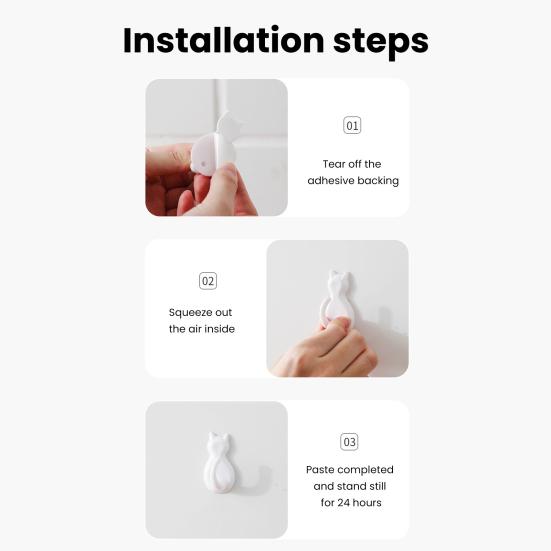 Installation steps

01

Tear off the adhesive backing

02

Squeeze out the air inside

03

Paste completed and stand still for 24 hours