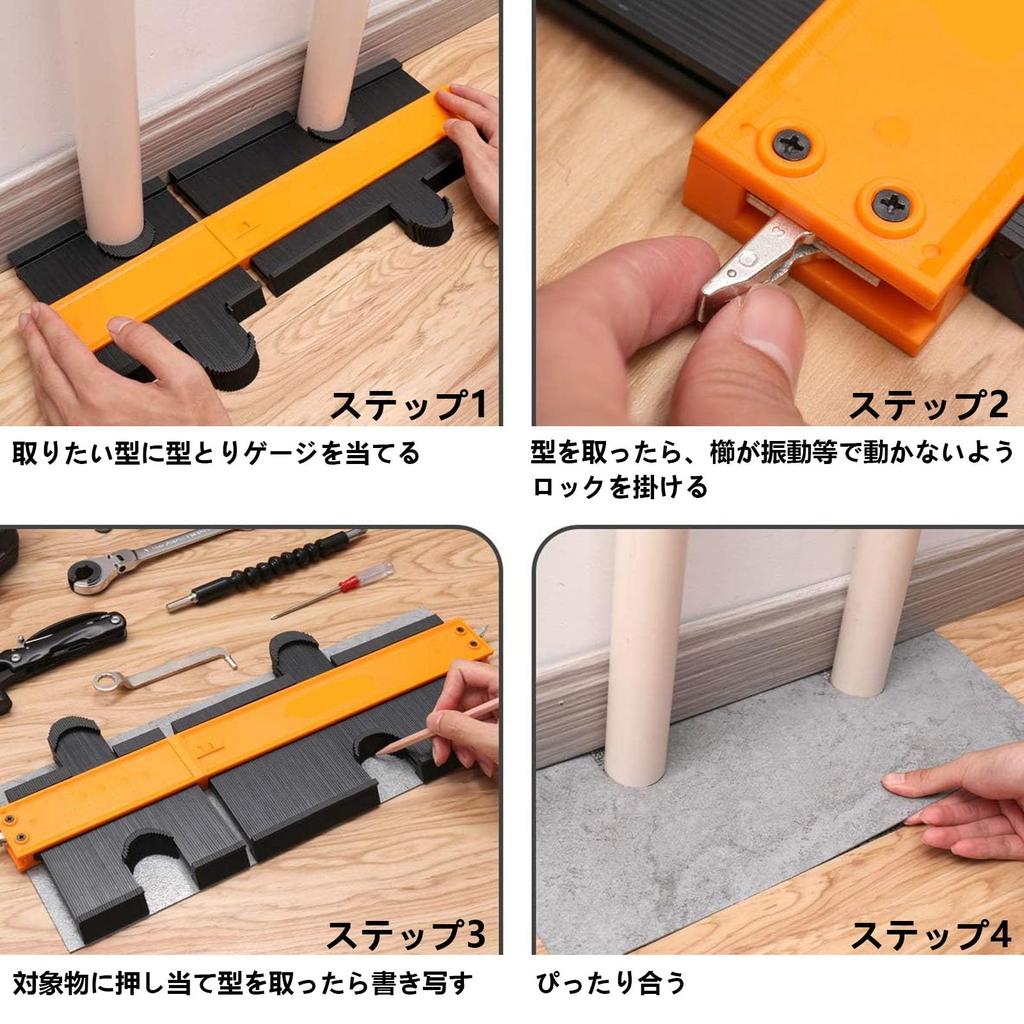 ステップ1

取りたい型に型とりゲージを当てる

ステップ2

型を取ったら、櫛が振動等で動かないようロックを掛ける

ステップ3

対象物に押し当て型を取ったら書き写す

ステップ4

ぴったり合う