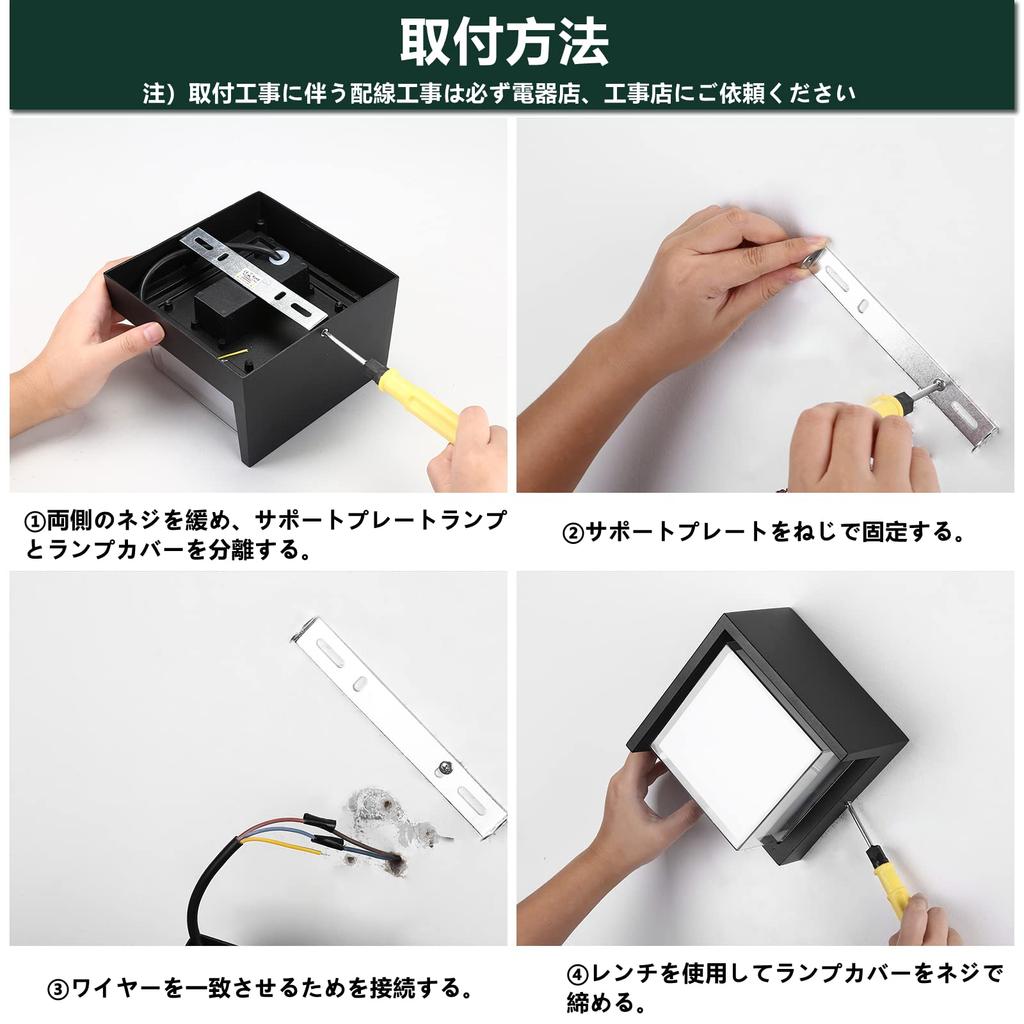 取付方法

注）取付工事に伴う配線工事は必ず電器店、工事店にご依頼ください

①両側のネジを緩め、サポートプレートランプとランプカバーを分離する。

②サポートプレートをねじで固定する。

③ワイヤーを一致させるためを接続する。

④レンチを使用してランプカバーをネジで締める。