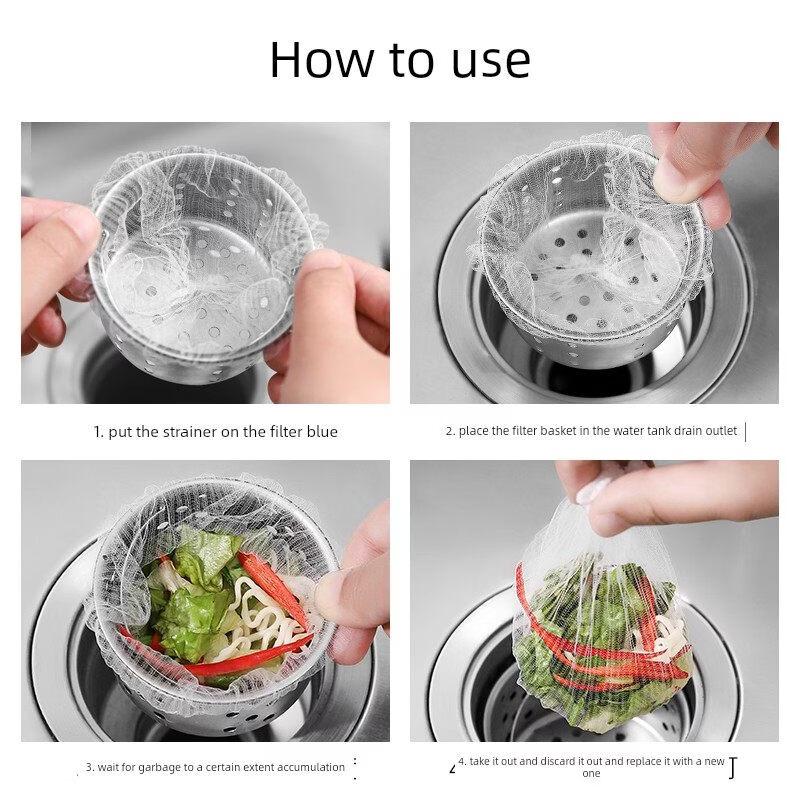 How to use

1. put the strainer on the filter blue

2. place the filter basket in the water tank drain outlet

3. wait for garbage to a certain extent accumulation

4. take it out and discard it out and replace it with a new one