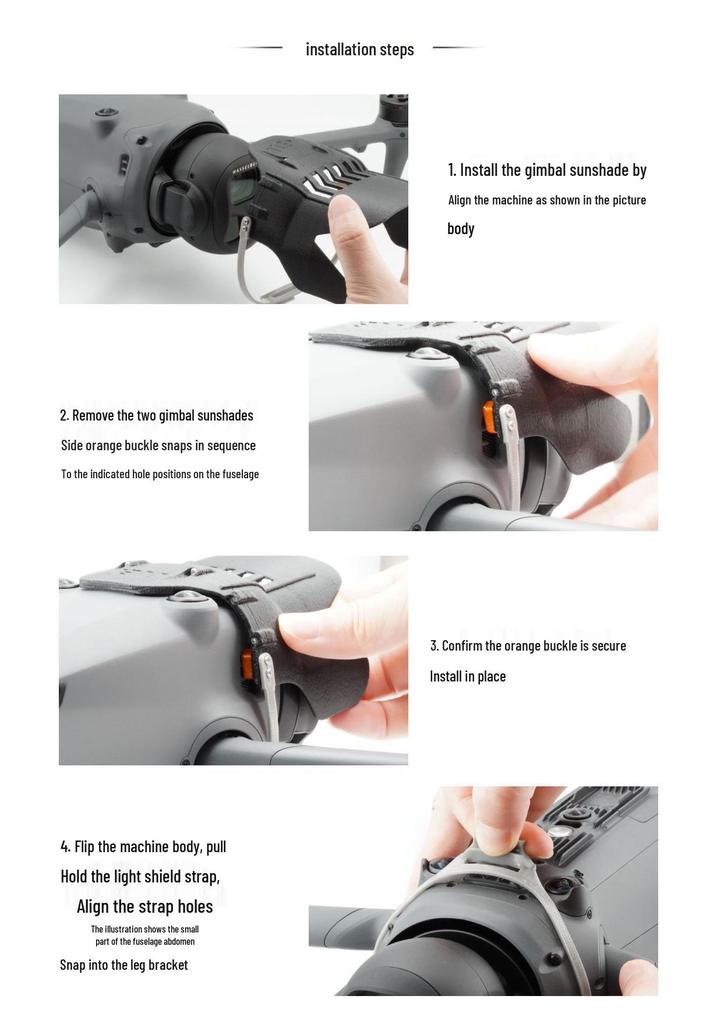 installation steps

1. Install the gimbal sunshade by

Align the machine as shown in the picture

body

2. Remove the two gimbal sunshades

Side orange buckle snaps in sequence

To the indicated hole positions on the fuselage

3. Confirm the orange buckle is secure

Install in place

4. Flip the machine body, pull

Hold the light shield strap,

Align the strap holes

The illustration shows the small part of the fuselage abdomen

Snap into the leg bracket