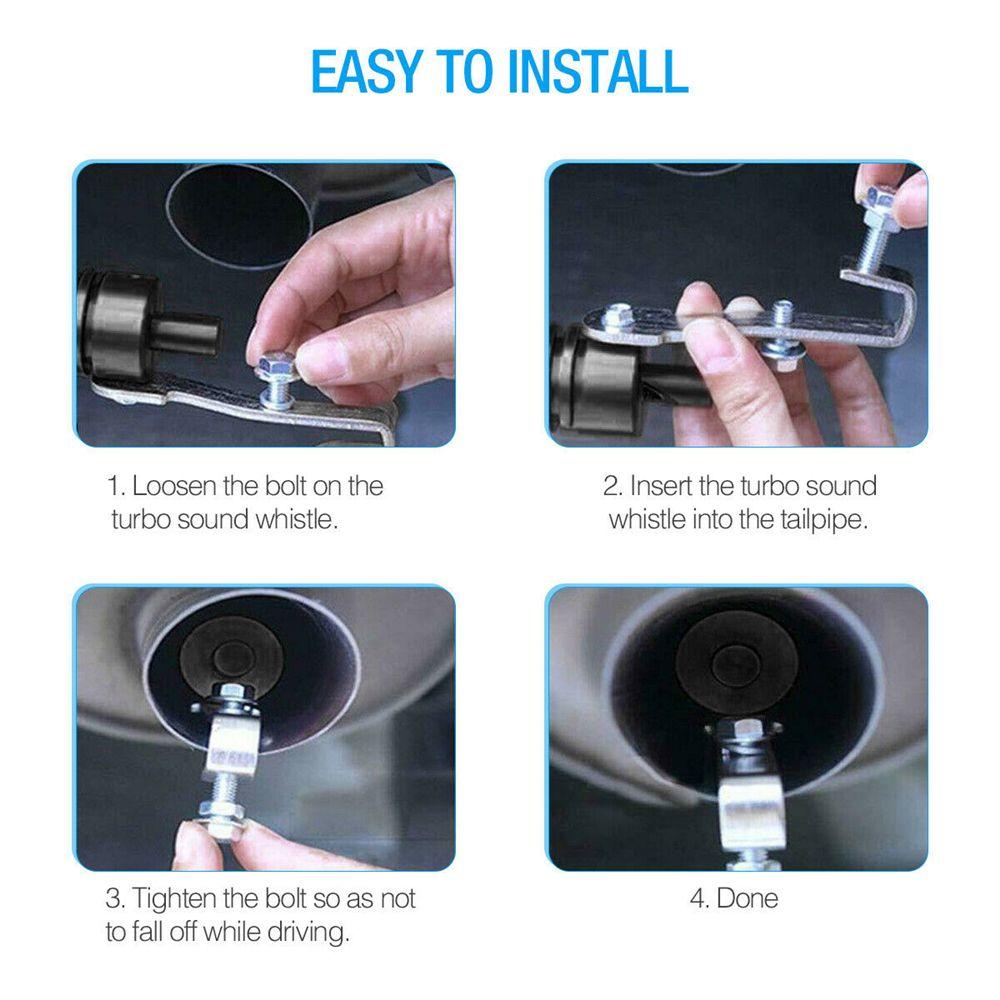 EASY TO INSTALL

1. Loosen the bolt on the turbo sound whistle.

2. Insert the turbo sound whistle into the tailpipe.

3. Tighten the bolt so as not to fall off while driving.

4. Done