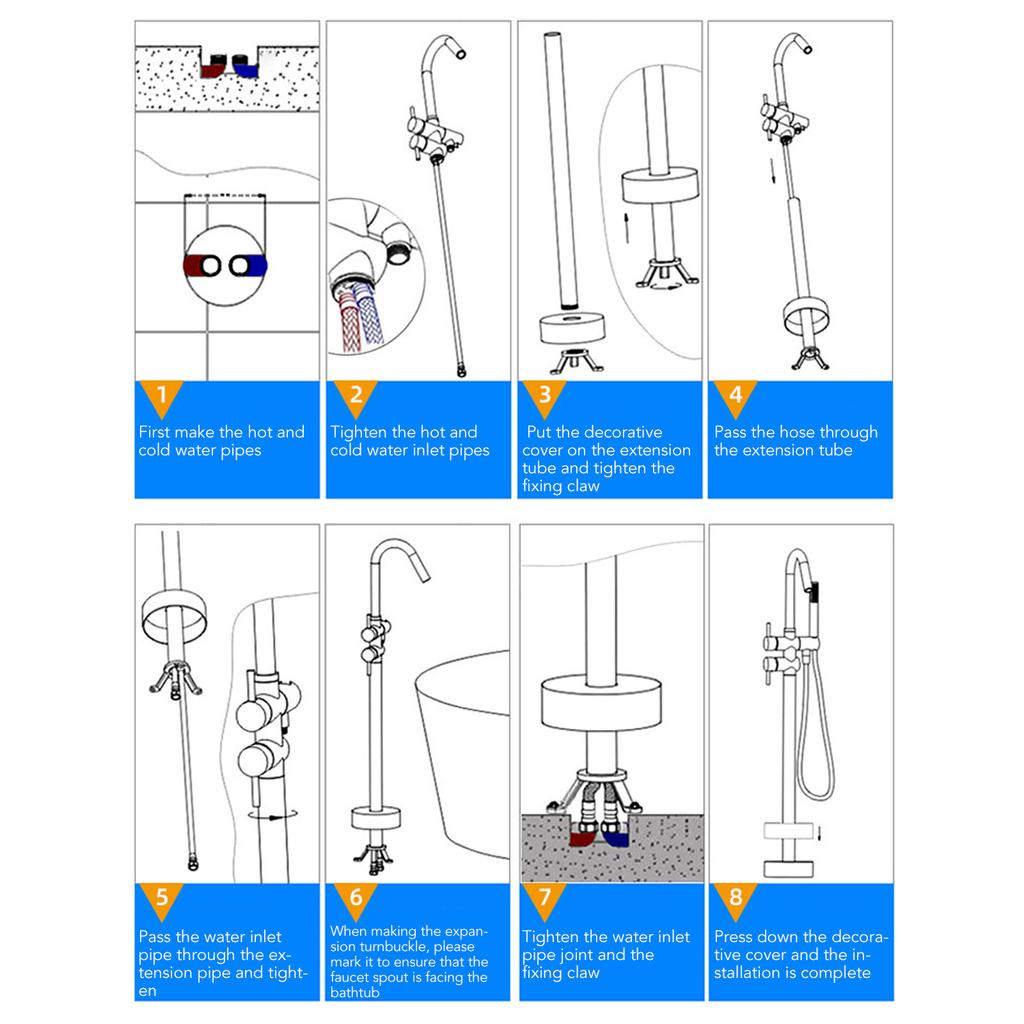 1

First make the hot and cold water pipes

2

Tighten the hot and cold water inlet pipes

3

Put the decorative cover on the extension tube and tighten the fixing claw

4

Pass the hose through the extension tube

5

Pass the water inlet pipe through the extension pipe and tighten

6

When making the expansion turnbuckle, please mark it to ensure that the faucet spout is facing the bathtub

7

Tighten the water inlet pipe joint and the fixing claw

8

Press down the decorative cover and the installation is complete