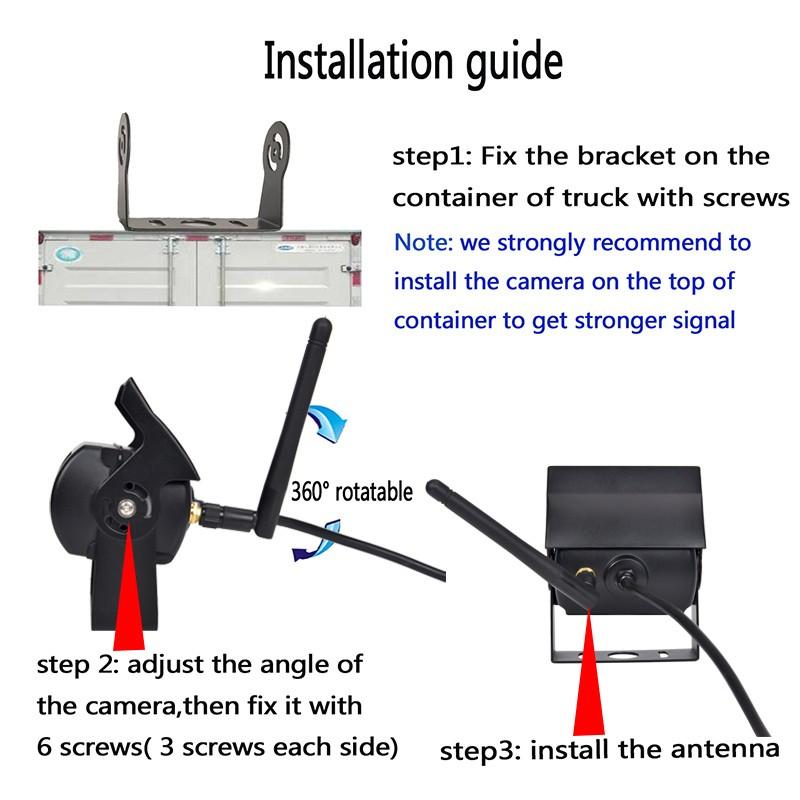 Installation guide

step1: Fix the bracket on the container of truck with screws

Note: we strongly recommend to install the camera on the top of container to get stronger signal

360° rotatable

step 2: adjust the angle of the camera,then fix it with 6 screws( 3 screws each side)

step3: install the antenna