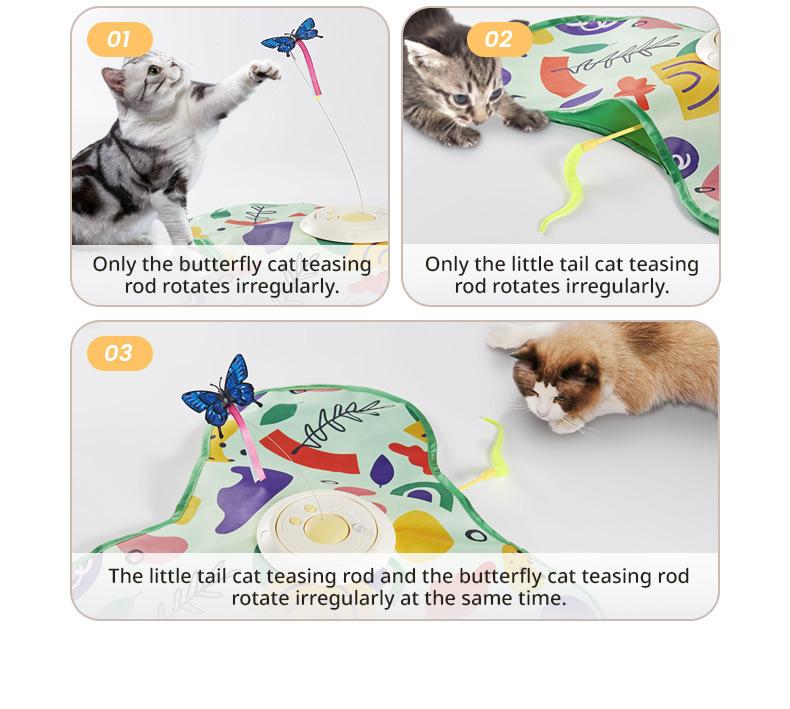 01

Only the butterfly cat teasing rod rotates irregularly.

02

Only the little tail cat teasing rod rotates irregularly.

03

The little tail cat teasing rod and the butterfly cat teasing rod rotate irregularly at the same time.