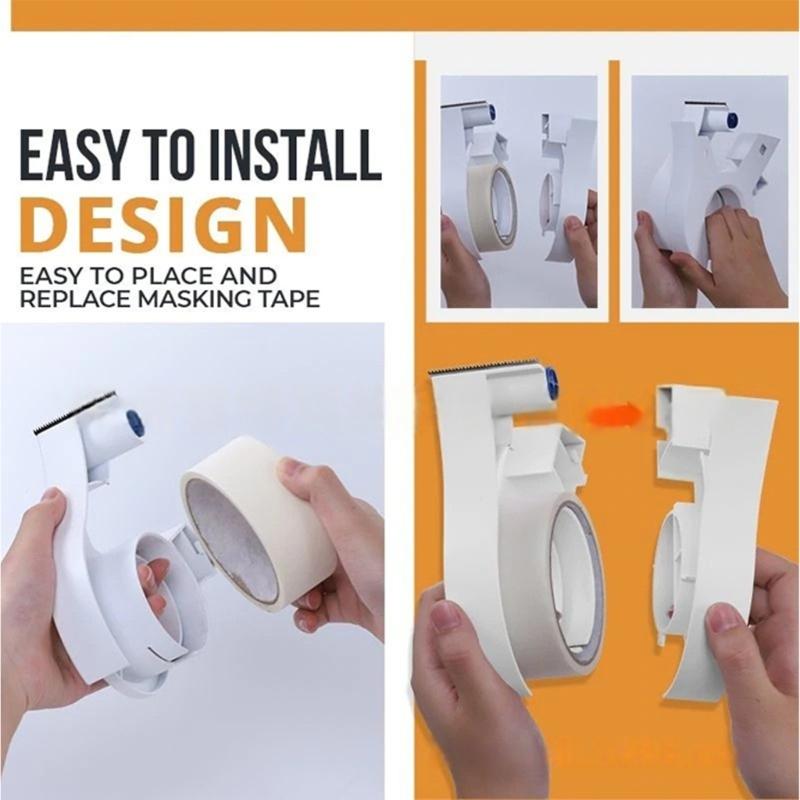 EASY TO INSTALL
DESIGN
EASY TO PLACE AND REPLACE MASKING TAPE