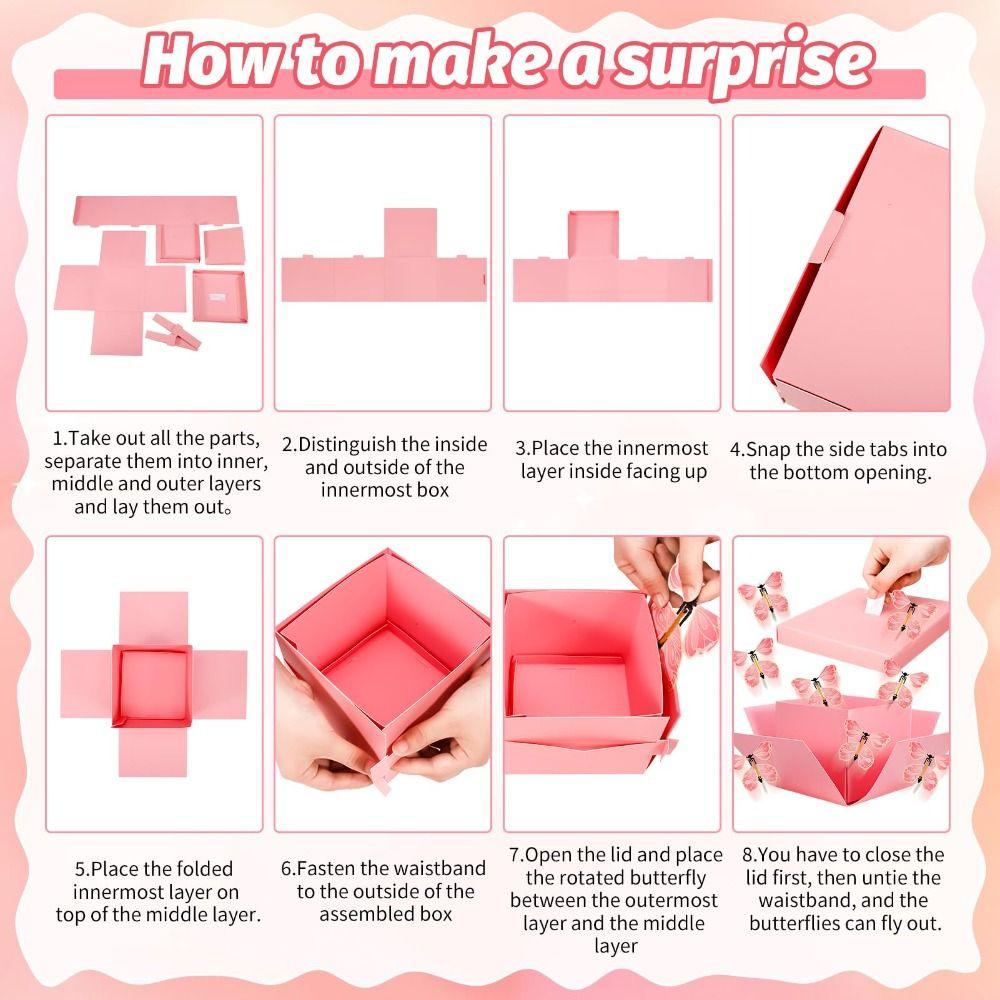 How to make a surprise

1.Take out all the parts, separate them into inner, middle and outer layers and lay them out。

2.Distinguish the inside and outside of the innermost box

3.Place the innermost layer inside facing up

4.Snap the side tabs into the bottom opening.

5.Place the folded innermost layer on top of the middle layer.

6.Fasten the waistband to the outside of the assembled box

7.Open the lid and place the rotated butterfly between the outermost layer and the middle layer

8.You have to close the lid first, then untie the waistband, and the butterflies can fly out.