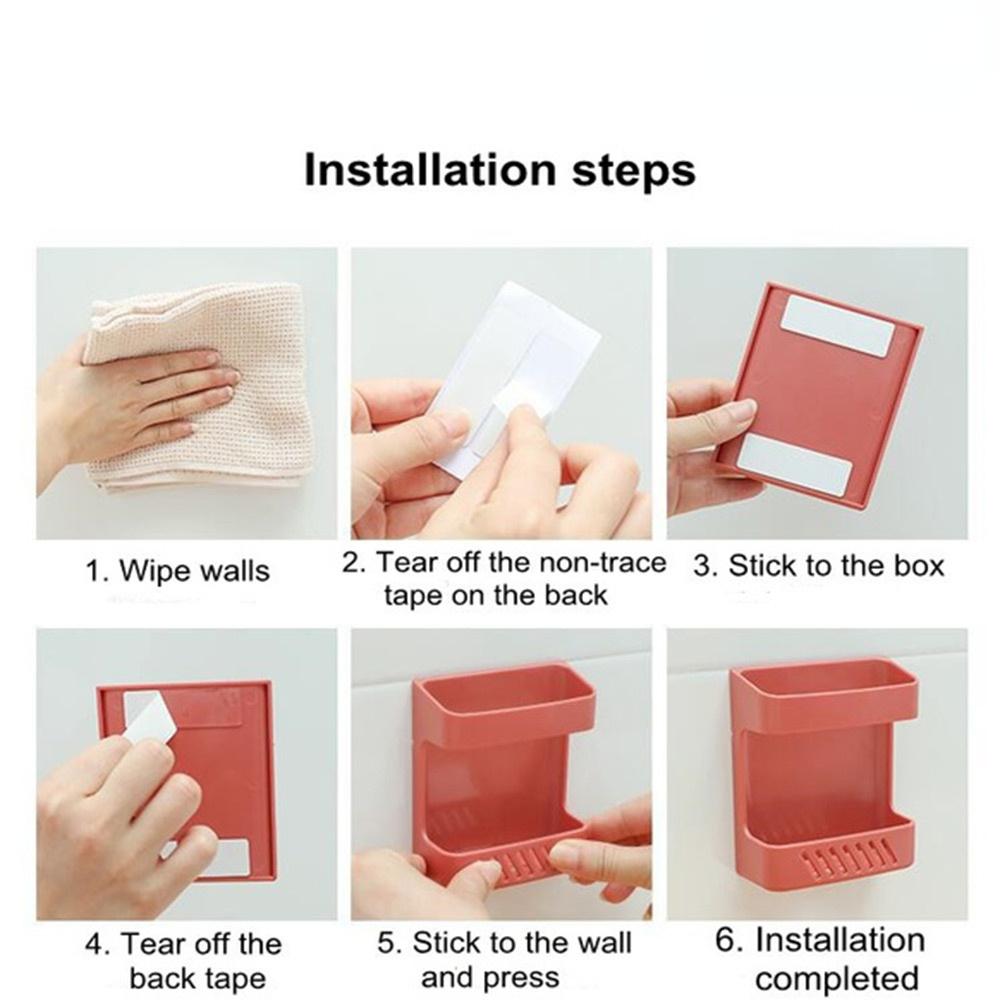 Installation steps

1. Wipe walls

2. Tear off the non-trace tape on the back

3. Stick to the box

4. Tear off the back tape

5. Stick to the wall and press

6. Installation completed