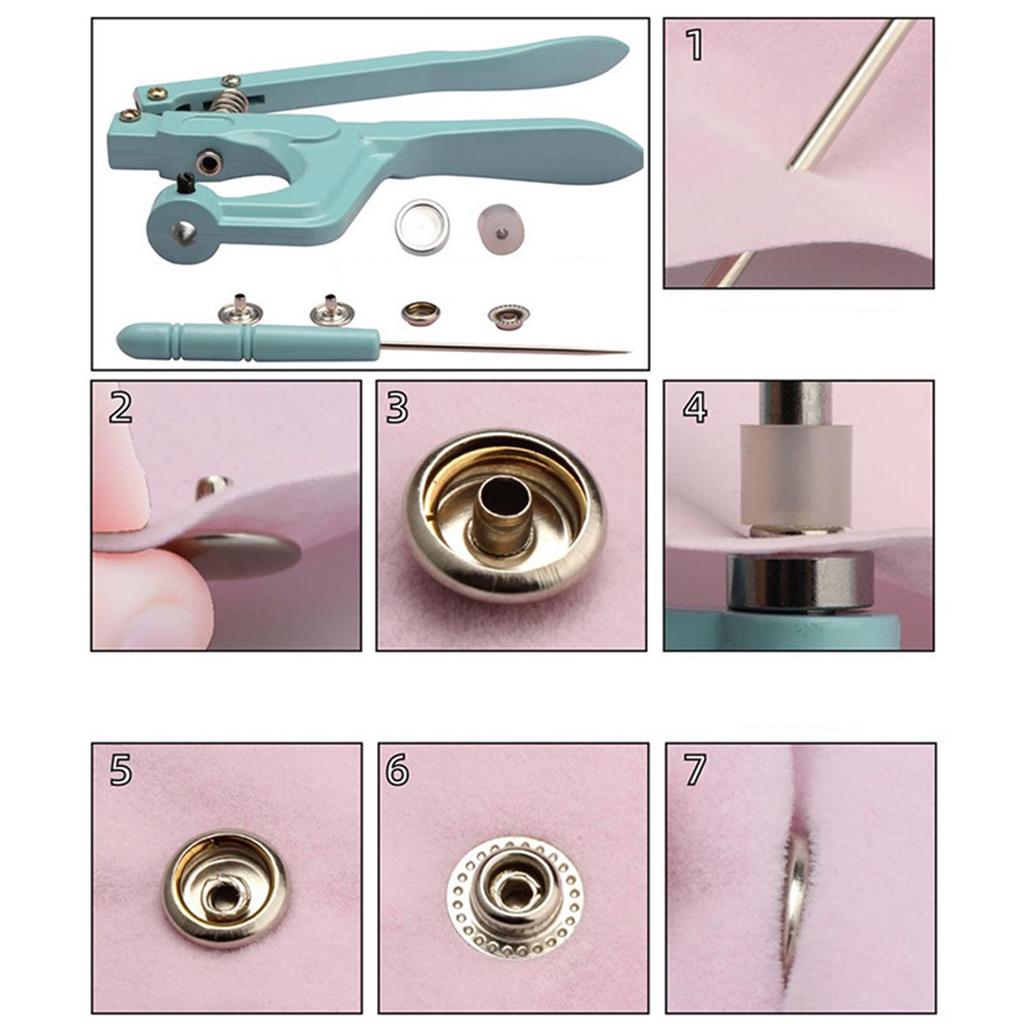 1

2

3

4

5

6

7