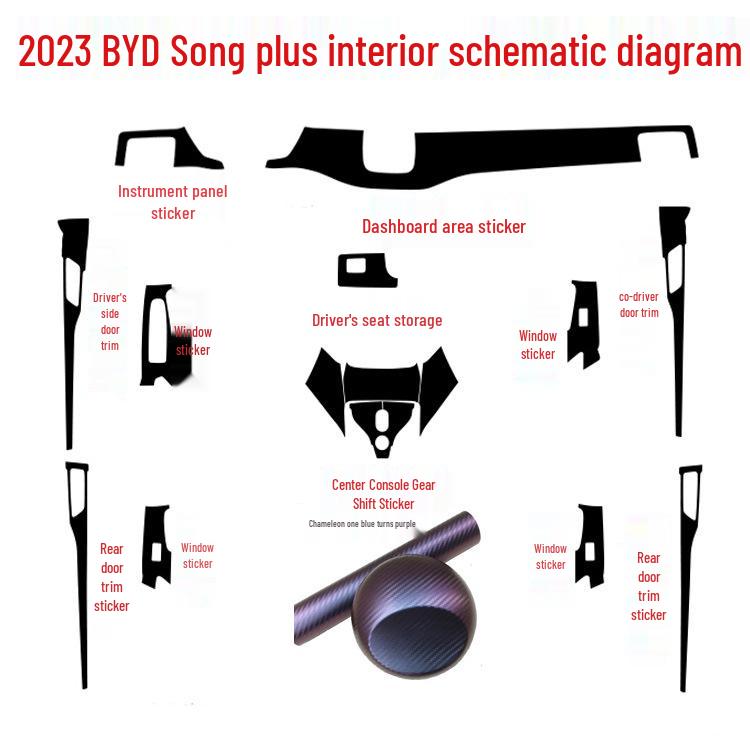 2023 BYD Song plus interior schematic diagram

Instrument panel sticker

Dashboard area sticker

Driver's side door trim

Window sticker

Driver's seat storage

Window sticker

co-driver door trim

Center Console Gear Shift Sticker

Chameleon one blue turns purple

Rear door trim sticker

Window sticker

Window sticker

Rear door trim sticker