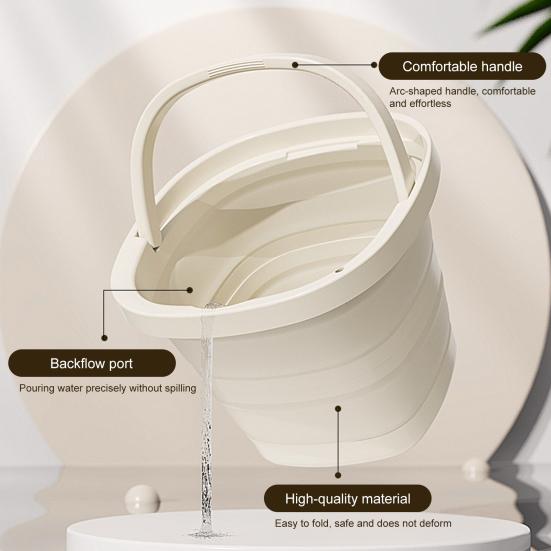 Comfortable handle

Arc-shaped handle, comfortable and effortless

Backflow port

Pouring water precisely without spilling

High-quality material

Easy to fold, safe and does not deform