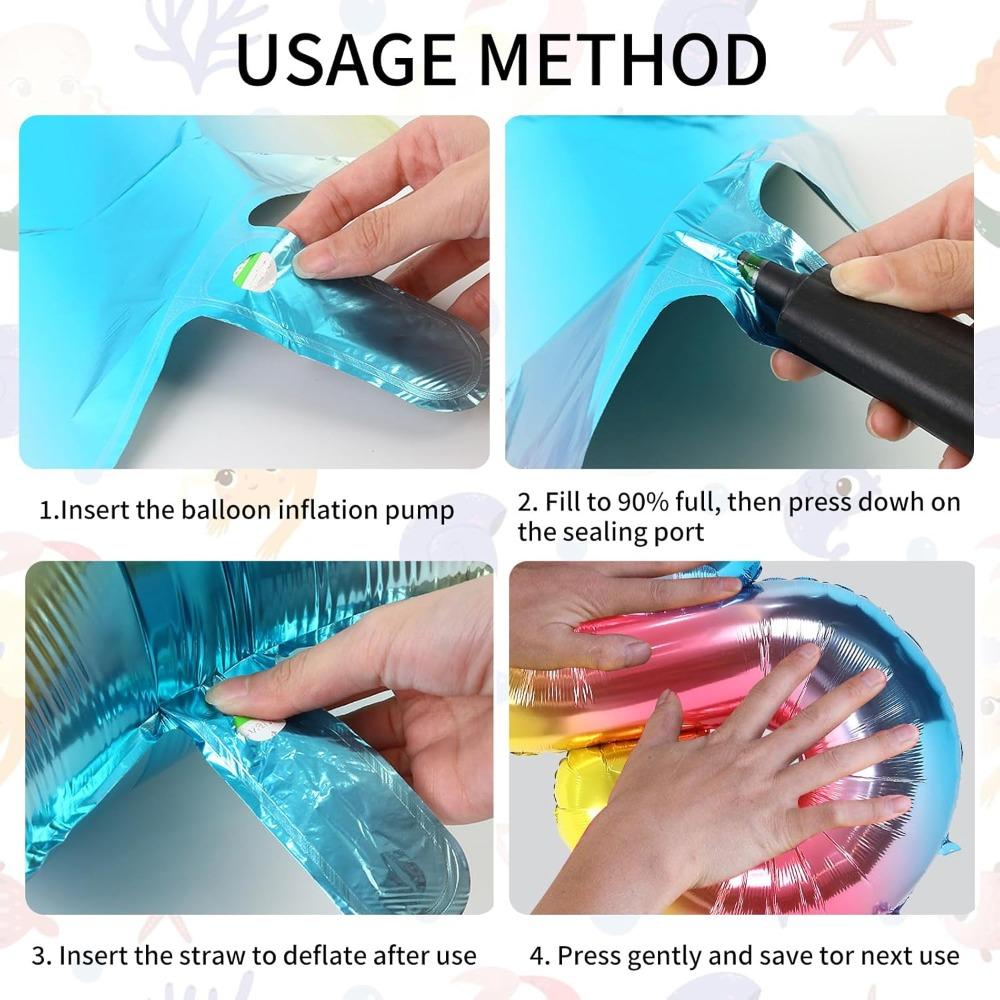 USAGE METHOD

1.Insert the balloon inflation pump

2. Fill to 90% full, then press dowh on the sealing port

3. Insert the straw to deflate after use

4. Press gently and save tor next use