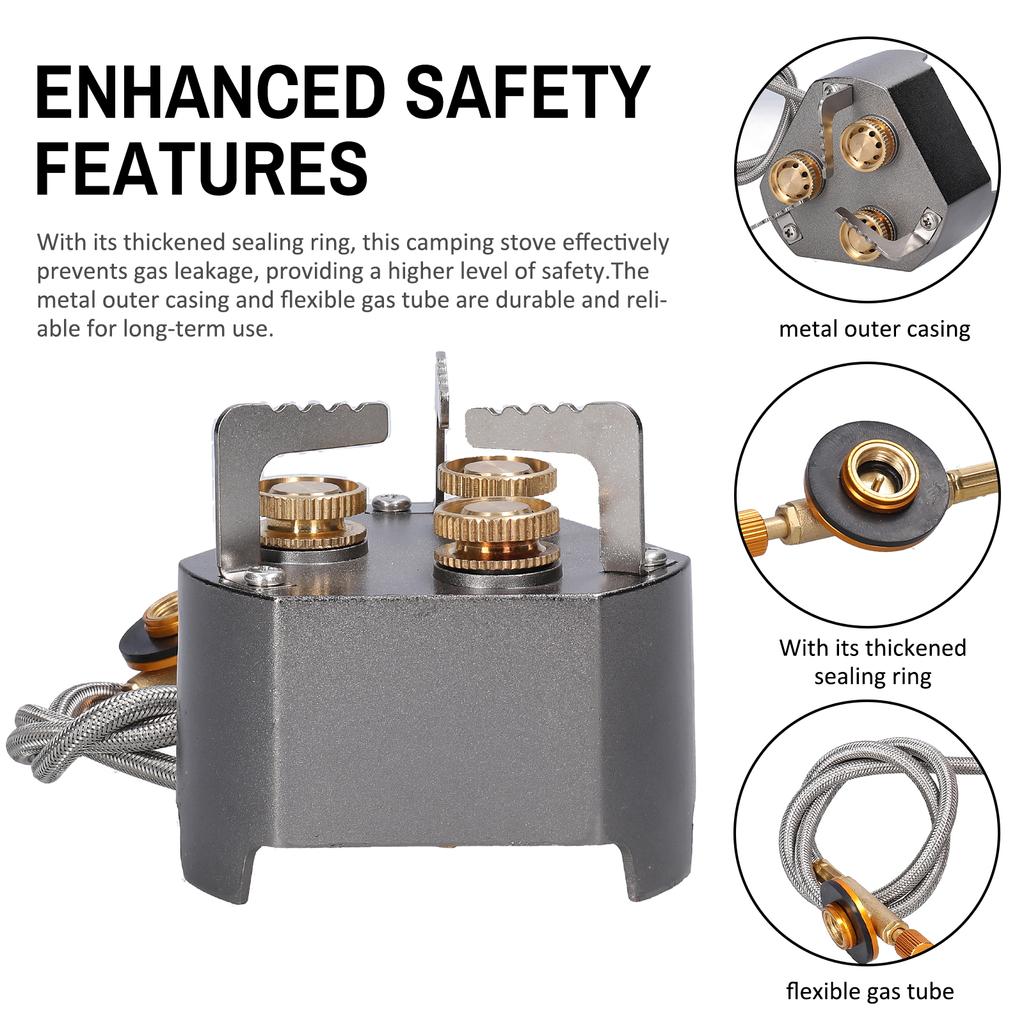 ENHANCED SAFETY FEATURES

With its thickened sealing ring, this camping stove effectively prevents gas leakage, providing a higher level of safety.The metal outer casing and flexible gas tube are durable and reliable for long-term use.

metal outer casing

With its thickened sealing ring

flexible gas tube