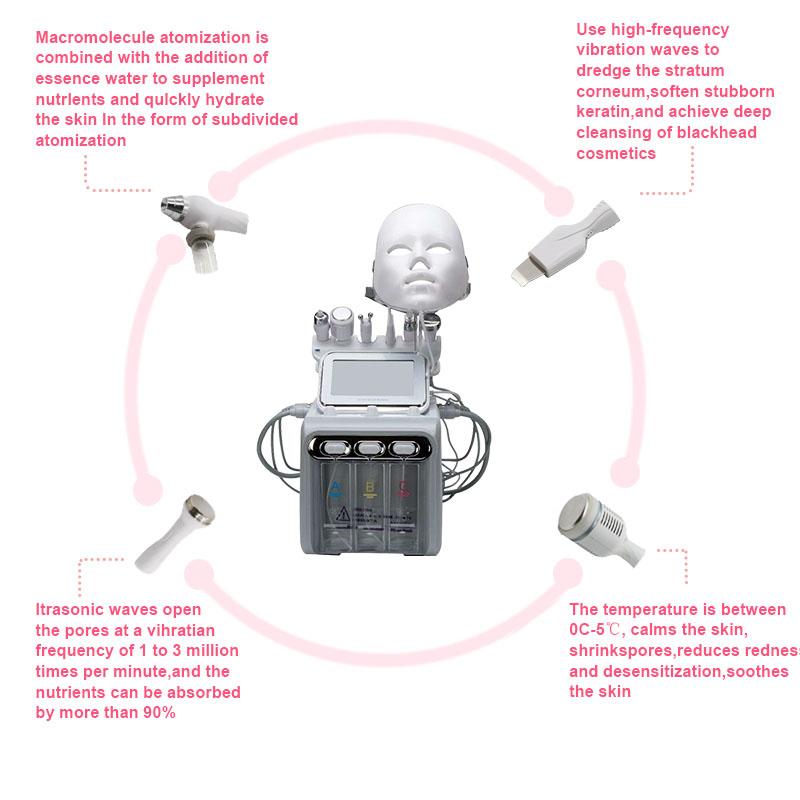 Macromolecule atomization is combined with the addition of essence water to supplement nutrlents and qulckly hydrate the skin In the form of subdivided atomization

Use high-frequency vibration waves to dredge the stratum corneum,soften stubborn keratin,and achieve deep cleansing of blackhead cosmetics

A

B

C

ltrasonic waves open the pores at a vihratian frequency of 1 to 3 million times per minute,and the nutrients can be absorbed by more than 90%

The temperature is between 0C-5℃, calms the skin, shrinkspores,reduces rednes and desensitization,soothes the skin