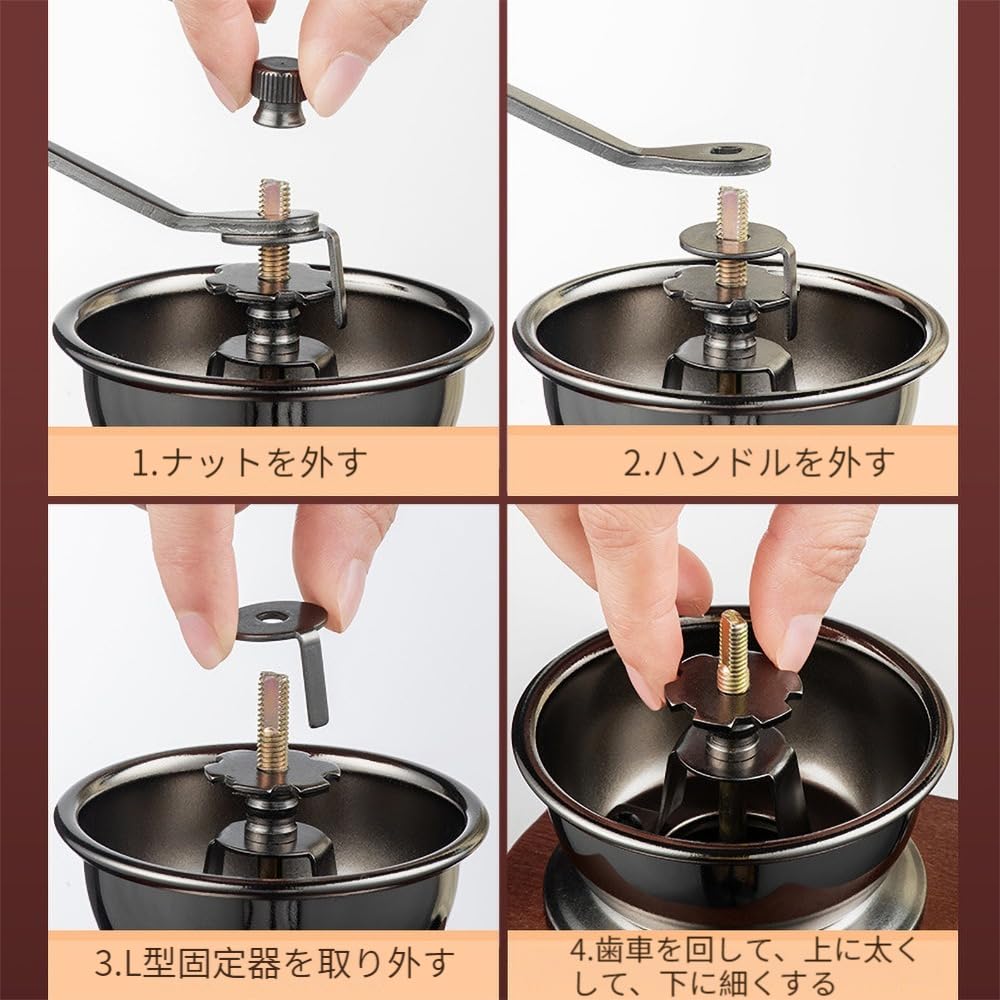 1.ナットを外す

2.ハンドルを外す

3.L型固定器を取り外す

4.歯車を回して、上に太くして、下に細くする