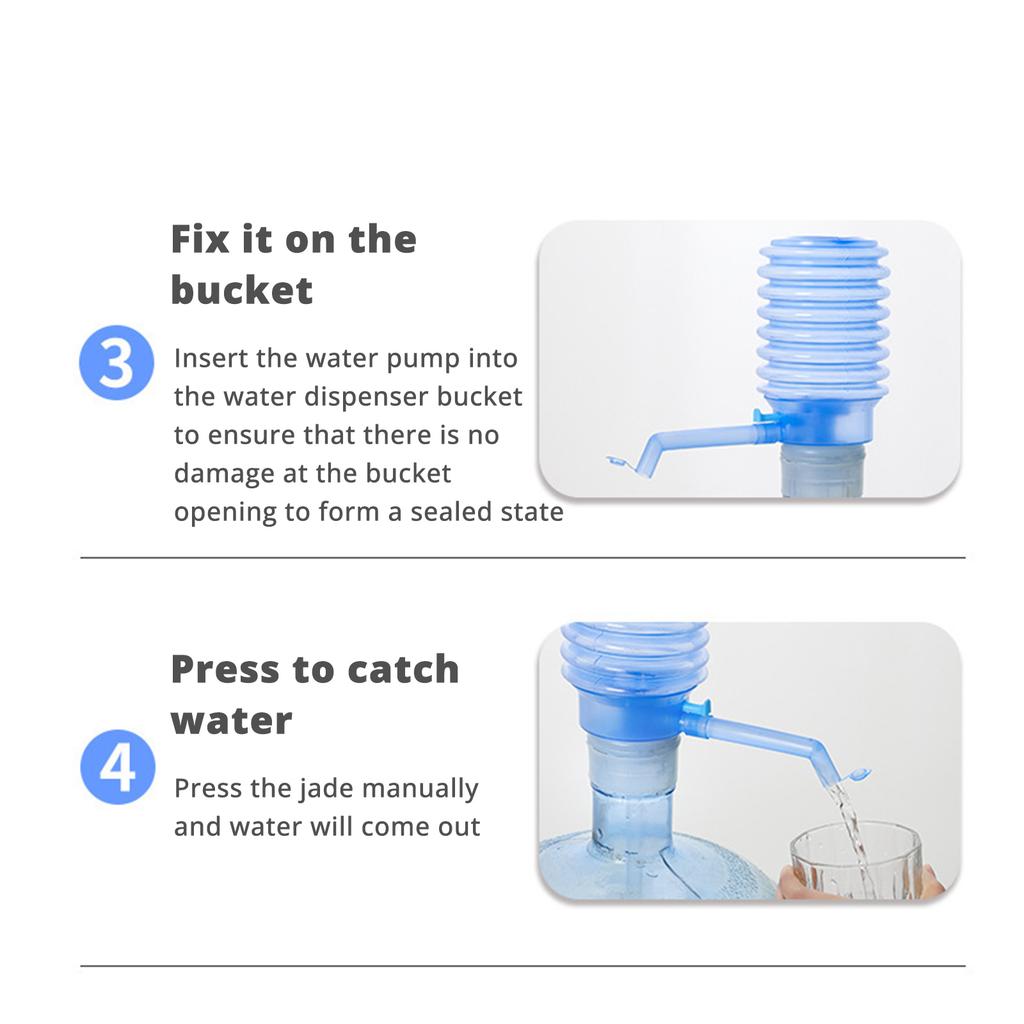 Fix it on the bucket

3

Insert the water pump into the water dispenser bucket to ensure that there is no damage at the bucket opening to form a sealed state

Press to catch water

4

Press the jade manually and water will come out