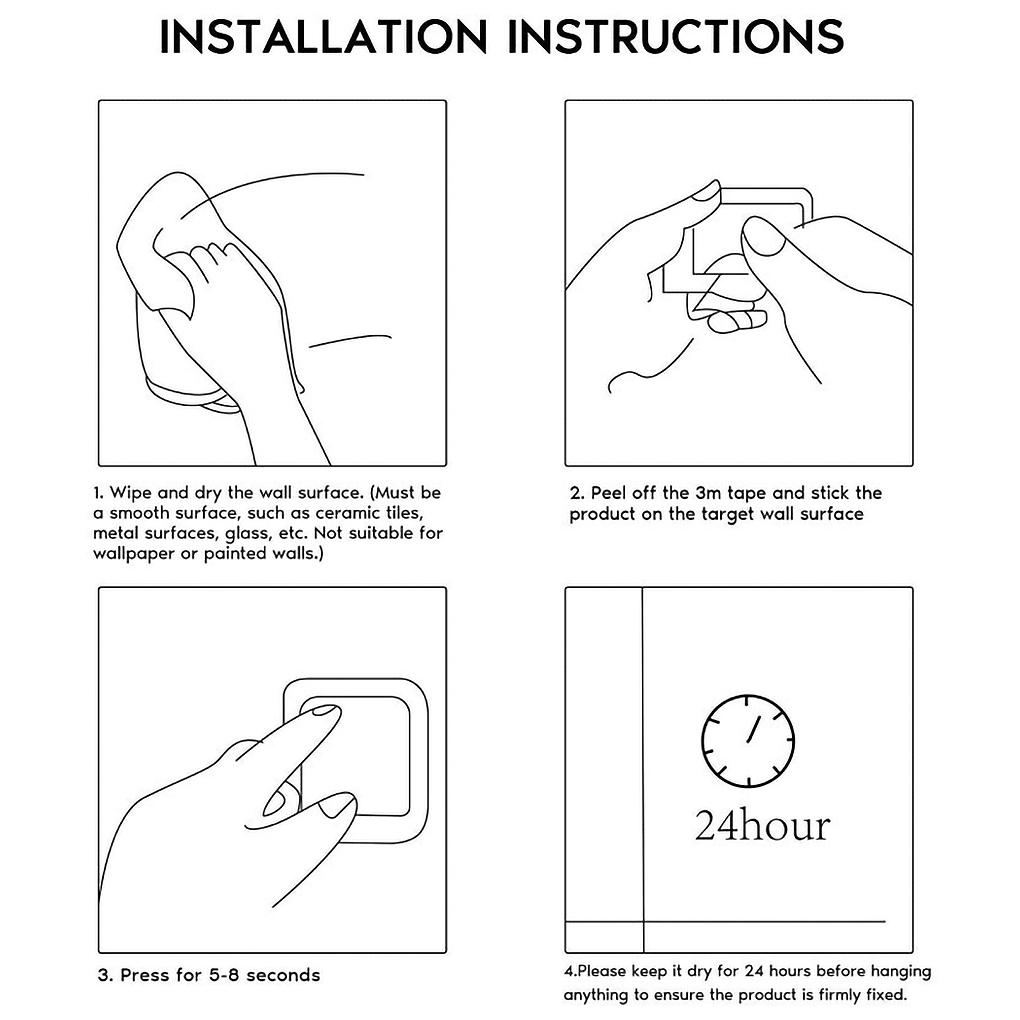 INSTALLATION INSTRUCTIONS

1. Wipe and dry the wall surface. (Must be a smooth surface, such as ceramic tiles, metal surfaces, glass, etc. Not suitable for wallpaper or painted walls.)

2. Peel off the 3m tape and stick the product on the target wall surface

3. Press for 5-8 seconds

24hour

4.Please keep it dry for 24 hours before hanging anything to ensure the product is firmly fixed.