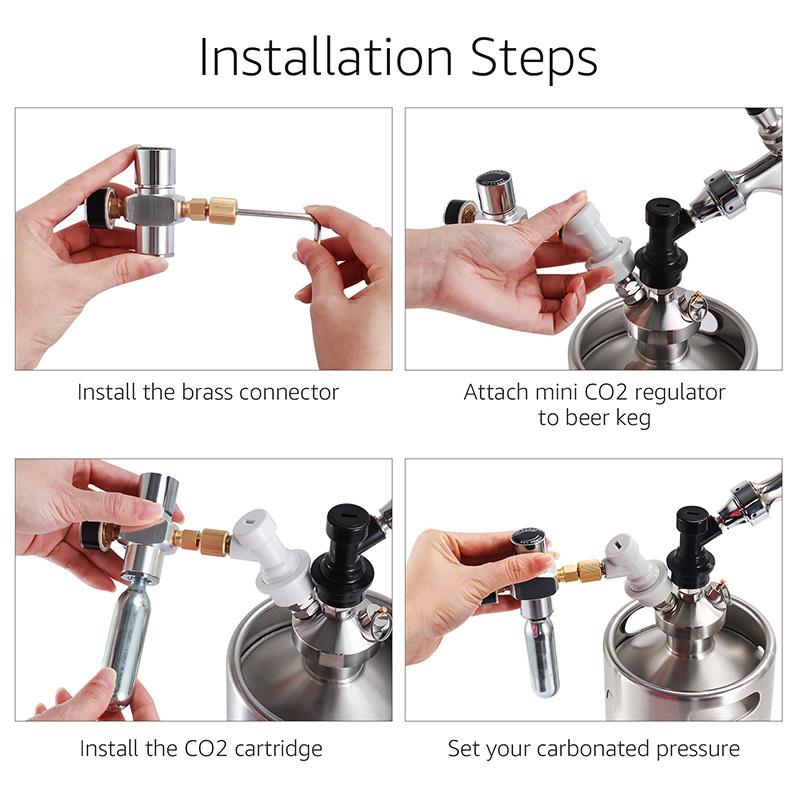 Installation Steps

Install the brass connector

Attach mini CO2 regulator to beer keg

Install the CO2 cartridge

Set your carbonated pressure