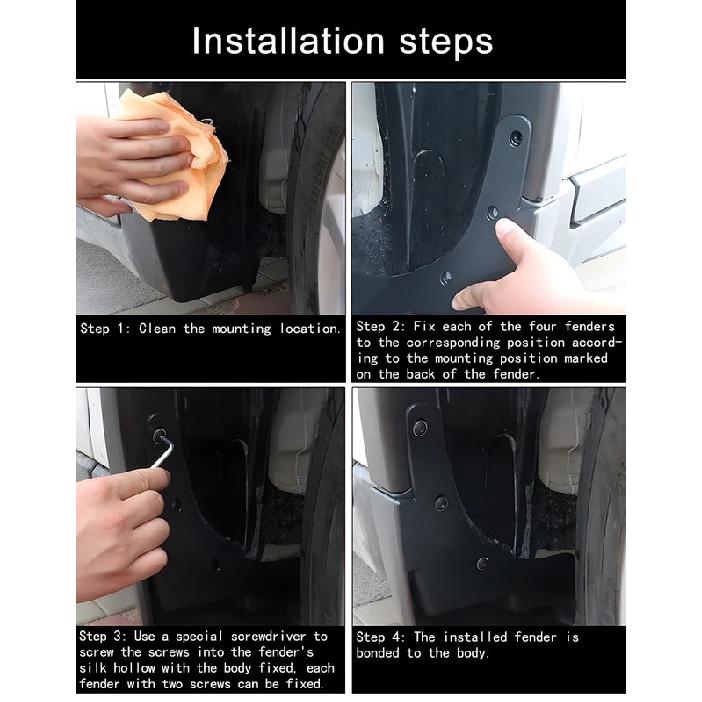 Installation steps

Step 1: Clean the mounting location.

Step 2: Fix each of the four fenders to the corresponding position according to the mounting position marked on the back of the fender.

Step 3: Use a special screwdriver to screw the screws into the fender's silk hollow with the body fixed, each fender with two screws can be fixed.

Step 4: The installed fender is bonded to the body.