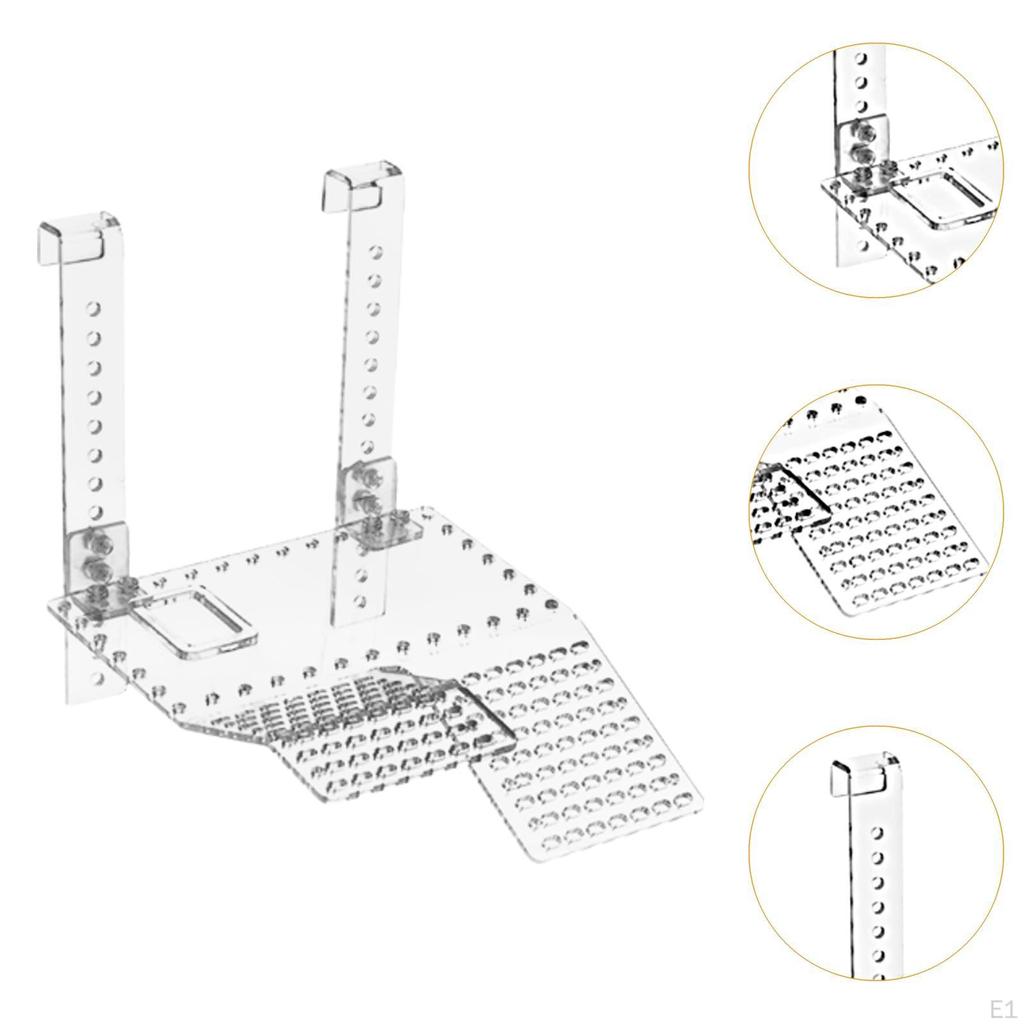 E1