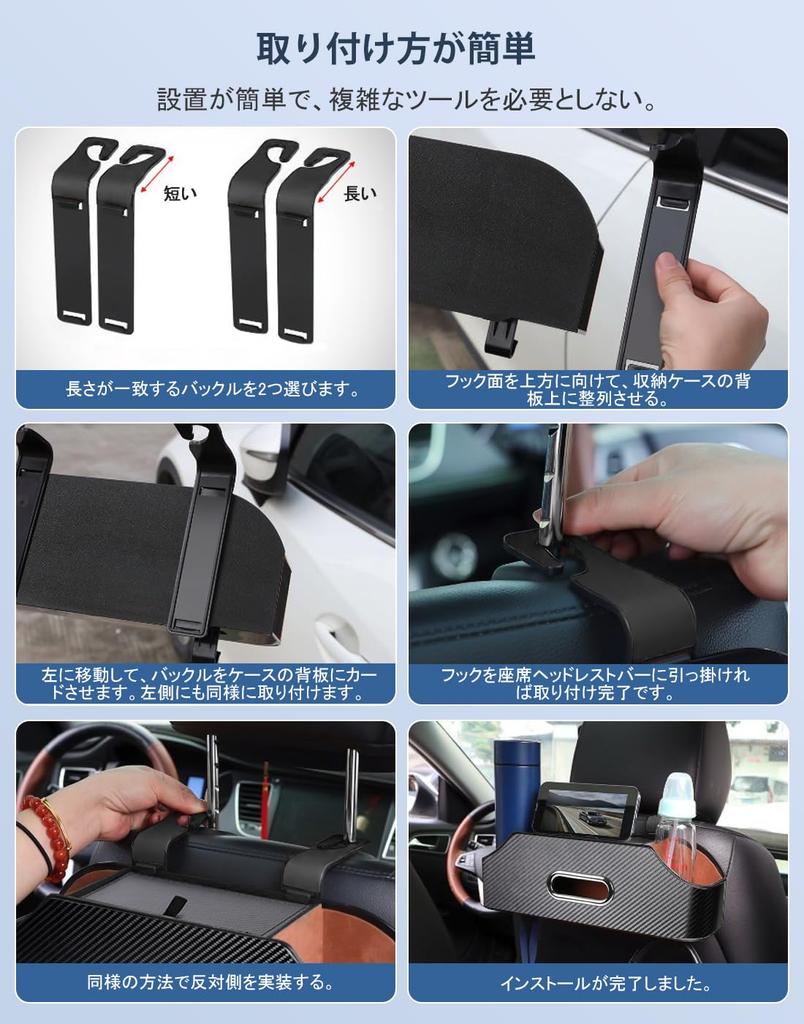 取り付け方が簡単

設置が簡単で、複雑なツールを必要としない。

短い

長い

長さが一致するバックルを2つ選びます。

フック面を上方に向けて、収納ケースの背板上に整列させる。

左に移動して、バックルをケースの背板にカードさせます。左側にも同様に取り付けます。

フックを座席ヘッドレストバーに引っ掛ければ取り付け完了です。

同様の方法で反対側を実装する。

インストールが完了しました。