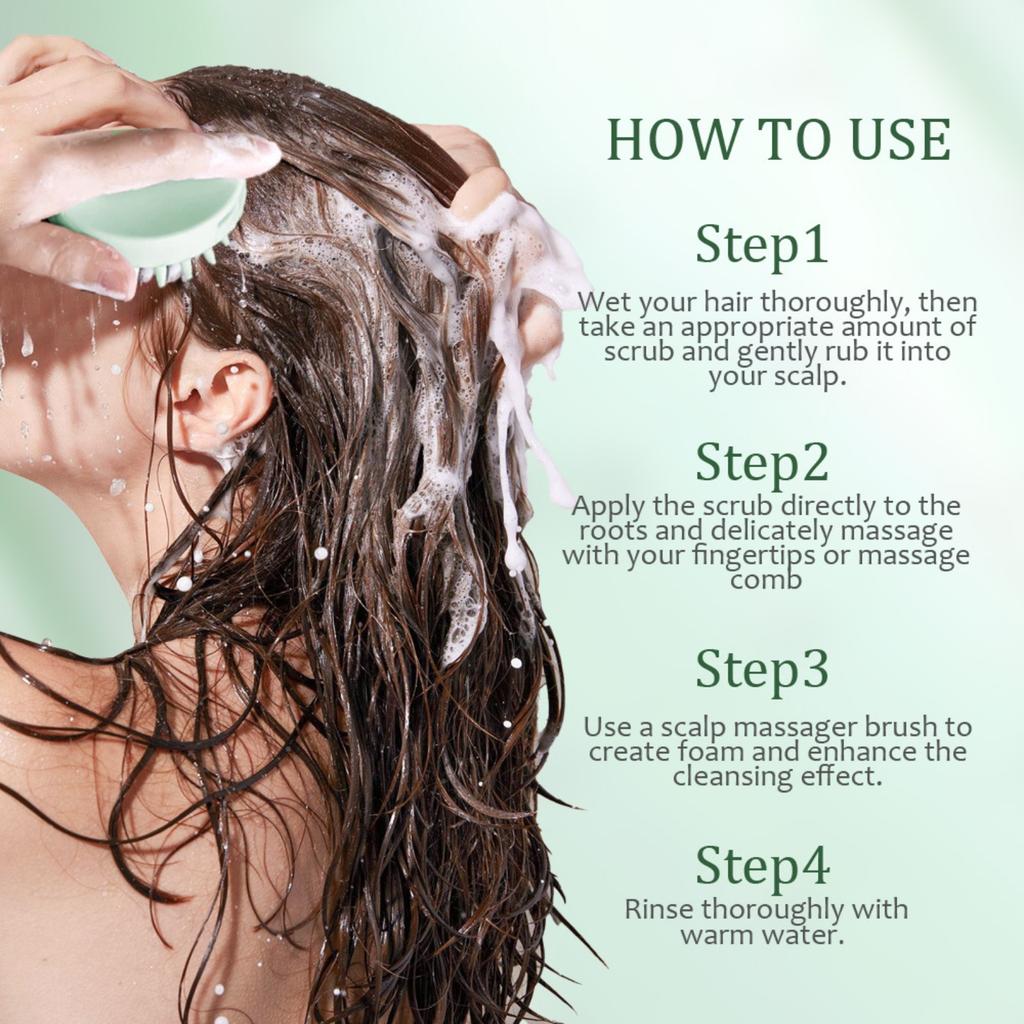 HOW TO USE

Step1

Wet your hair thoroughly, then take an appropriate amount of scrub and gently rub it into your scalp.

Step2

Apply the scrub directly to the roots and delicately massage with your fingertips or massage comb

Step3

Use a scalp massager brush to create foam and enhance the cleansing effect.

Step4

Rinse thoroughly with warm water.