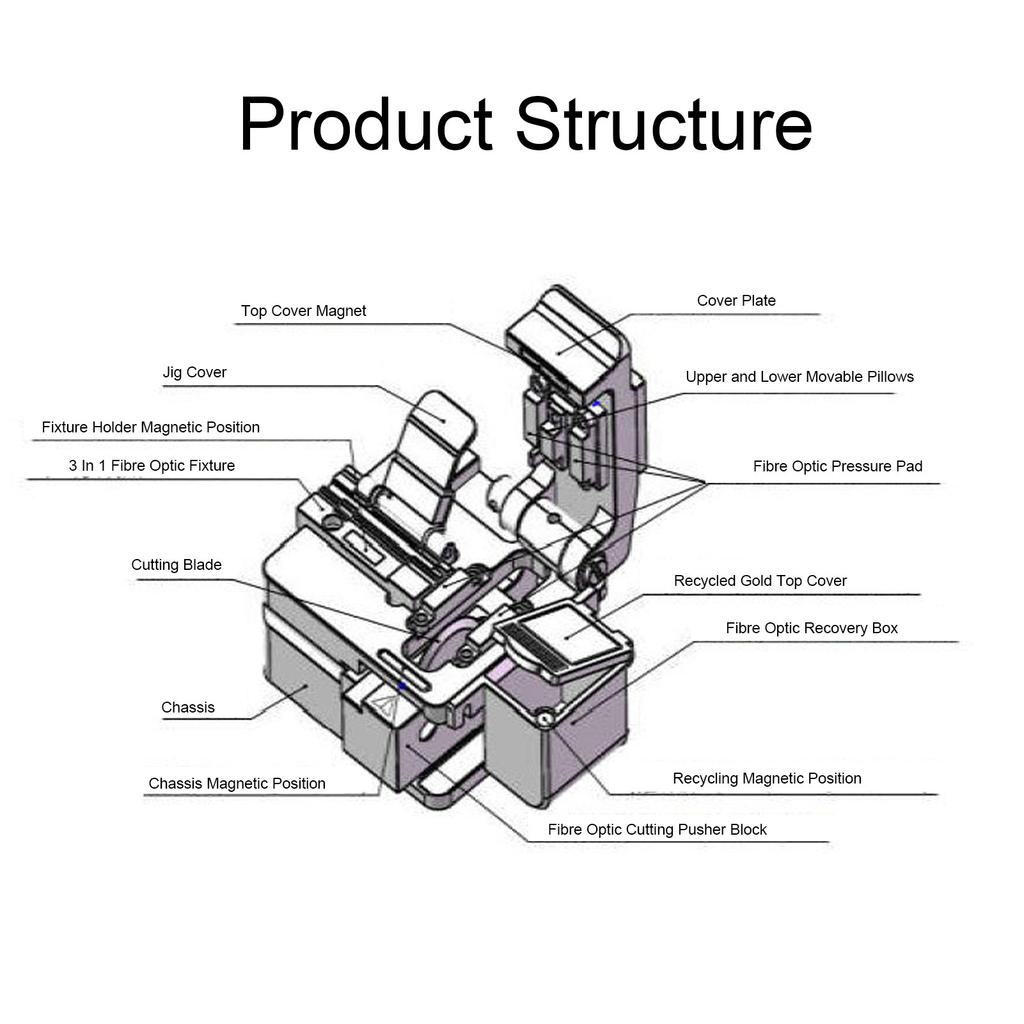 Product Structure

Top Cover Magnet

Jig Cover

Fixture Holder Magnetic Position

3 In 1 Fibre Optic Fixture

Cutting Blade

Chassis

Chassis Magnetic Position

Cover Plate

Upper and Lower Movable Pillows

Fibre Optic Pressure Pad

Recycled Gold Top Cover

Fibre Optic Recovery Box

Recycling Magnetic Position

Fibre Optic Cutting Pusher Block