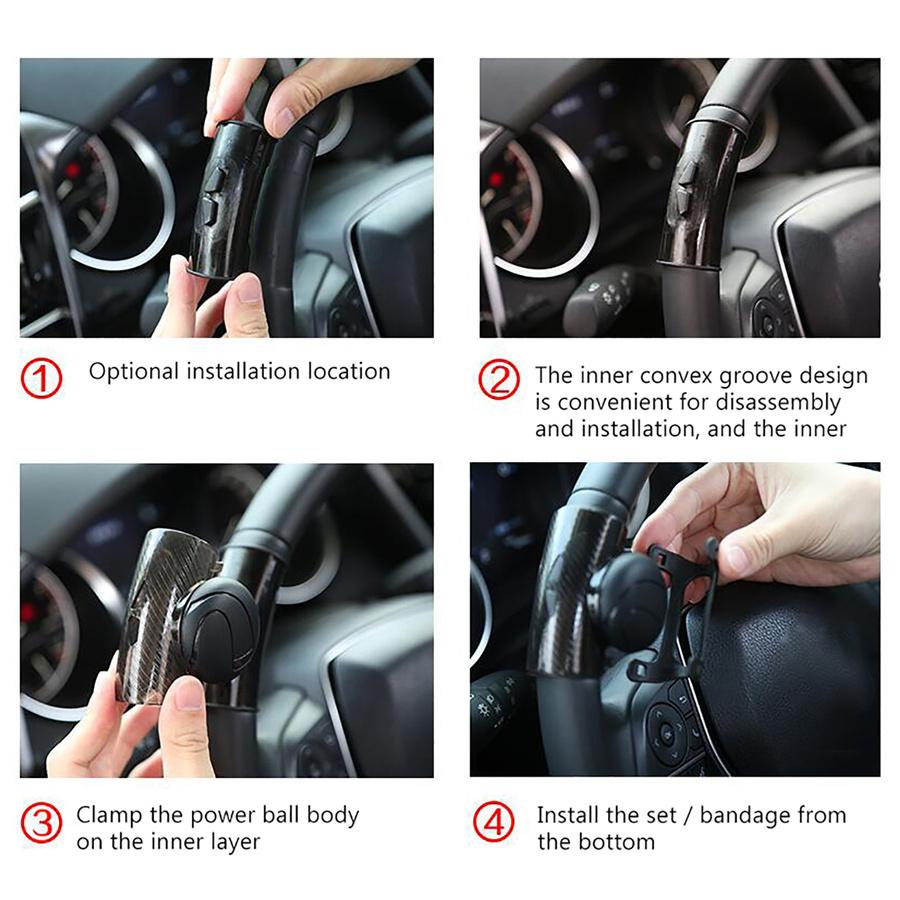 ① Optional installation location

② The inner convex groove design is convenient for disassembly and installation, and the inner

③ Clamp the power ball body on the inner layer

④ Install the set / bandage from the bottom