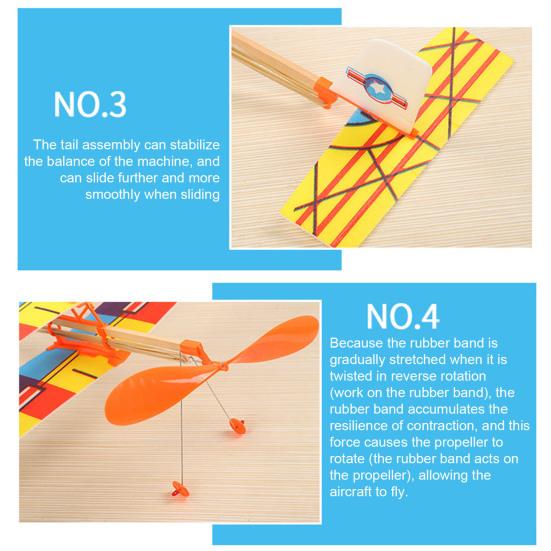 NO.3

The tail assembly can stabilize the balance of the machine, and can slide further and more smoothly when sliding

NO.4

Because the rubber band is gradually stretched when it is twisted in reverse rotation (work on the rubber band), the rubber band accumulates the resilience of contraction, and this force causes the propeller to rotate (the rubber band acts on the propeller), allowing the aircraft to fly.