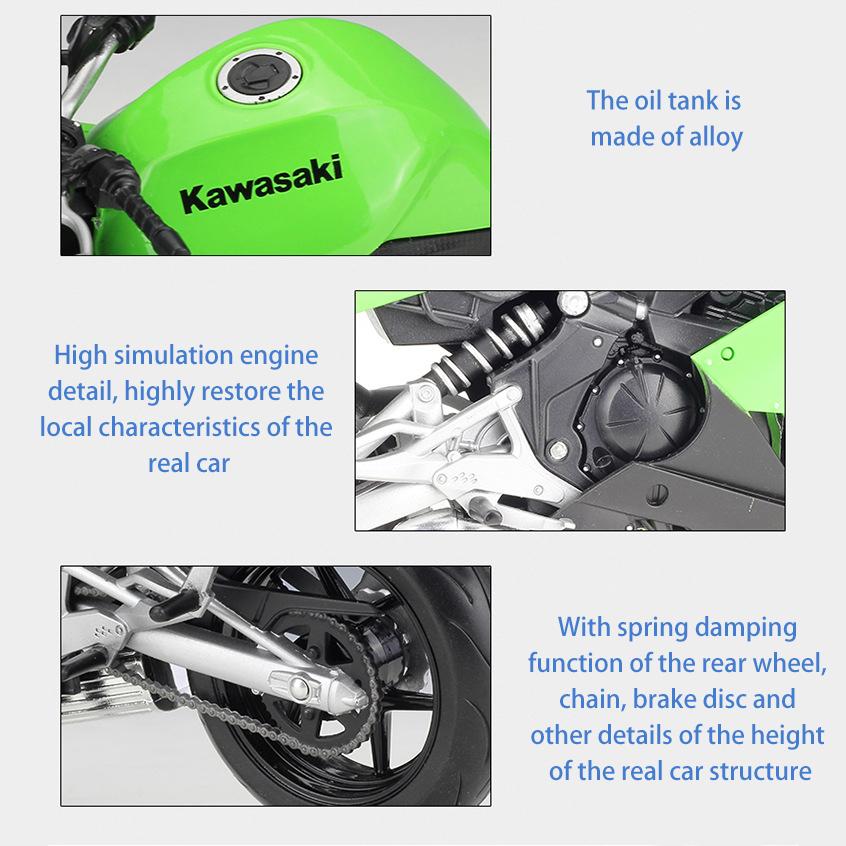 Kawasaki

The oil tank is made of alloy

High simulation engine detail, highly restore the local characteristics of the real car

With spring damping function of the rear wheel, chain, brake disc and other details of the height of the real car structure