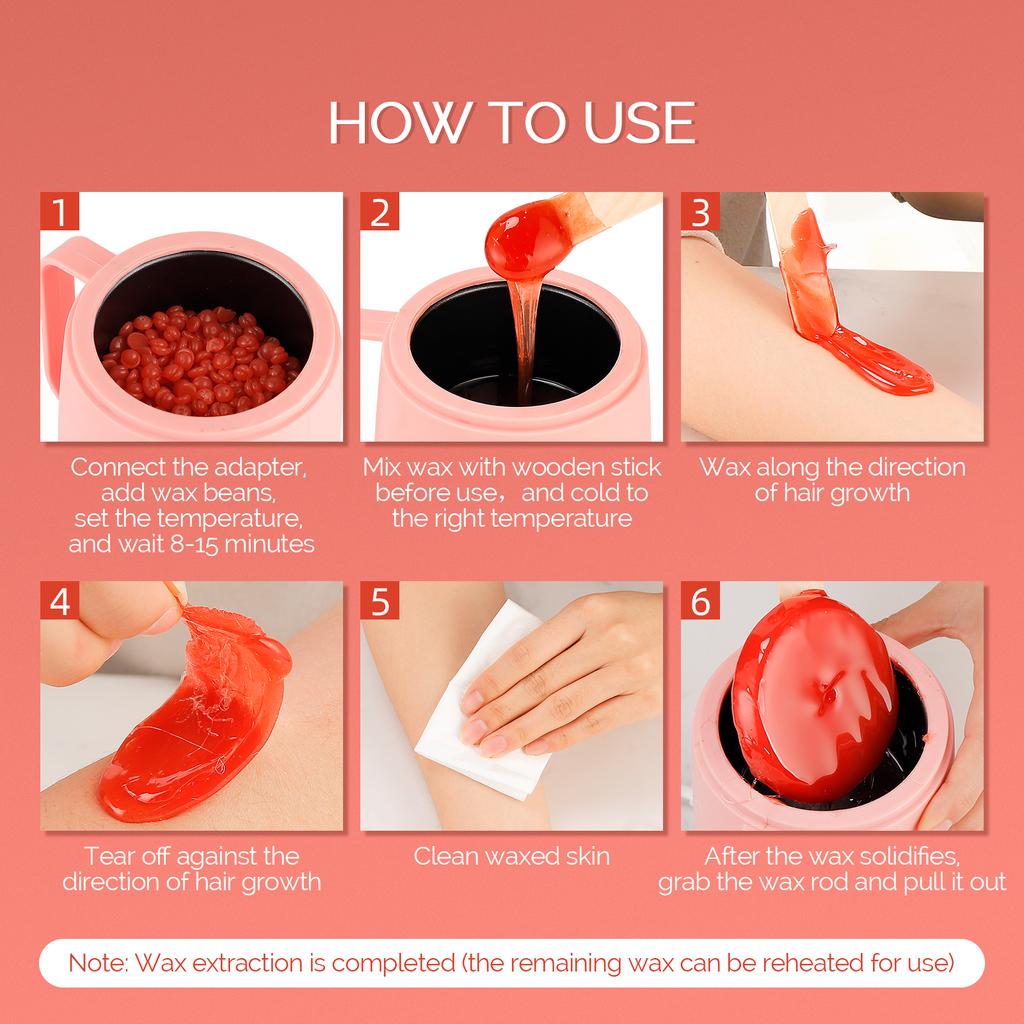 HOW TO USE

1

Connect the adapter, add wax beans, set the temperature, and wait 8-15 minutes

2

Mix wax with wooden stick before use，and cold to the right temperature

3

Wax along the direction of hair growth

4

Tear off against the direction of hair growth

5

Clean waxed skin

6

After the wax solidifies, grab the wax rod and pull it out

Note: Wax extraction is completed (the remaining wax can be reheated for use)