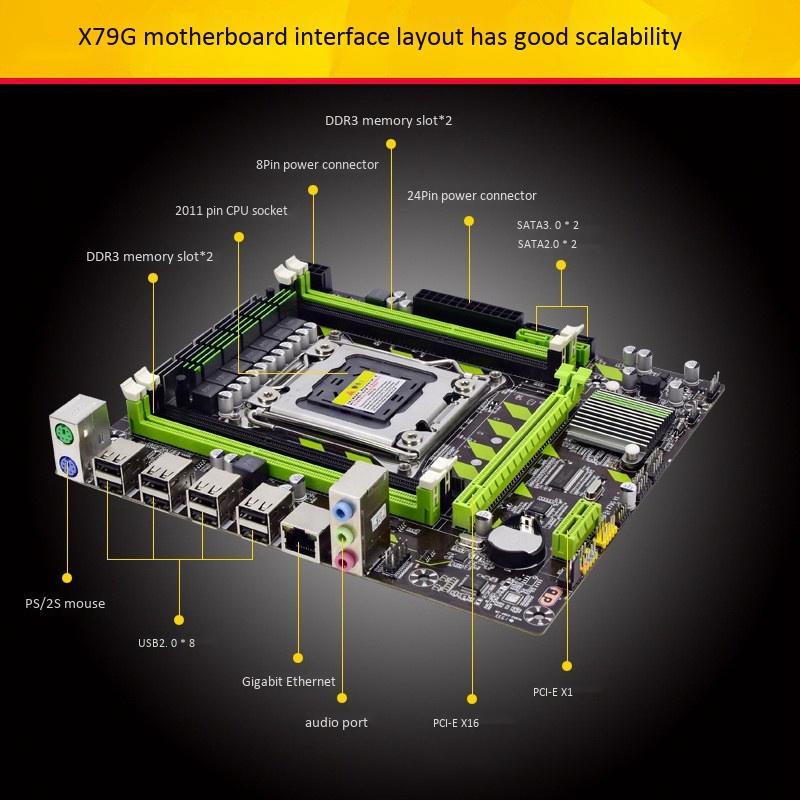 X79G motherboard interface layout has good scalability

DDR3 memory slot*2

8Pin power connector

24Pin power connector

2011 pin CPU socket

SATA3. 0 * 2
SATA2.0 * 2

DDR3 memory slot*2

PS/2S mouse

USB2. 0 * 8

Gigabit Ethernet

audio port

PCI-E X16

PCI-E X1