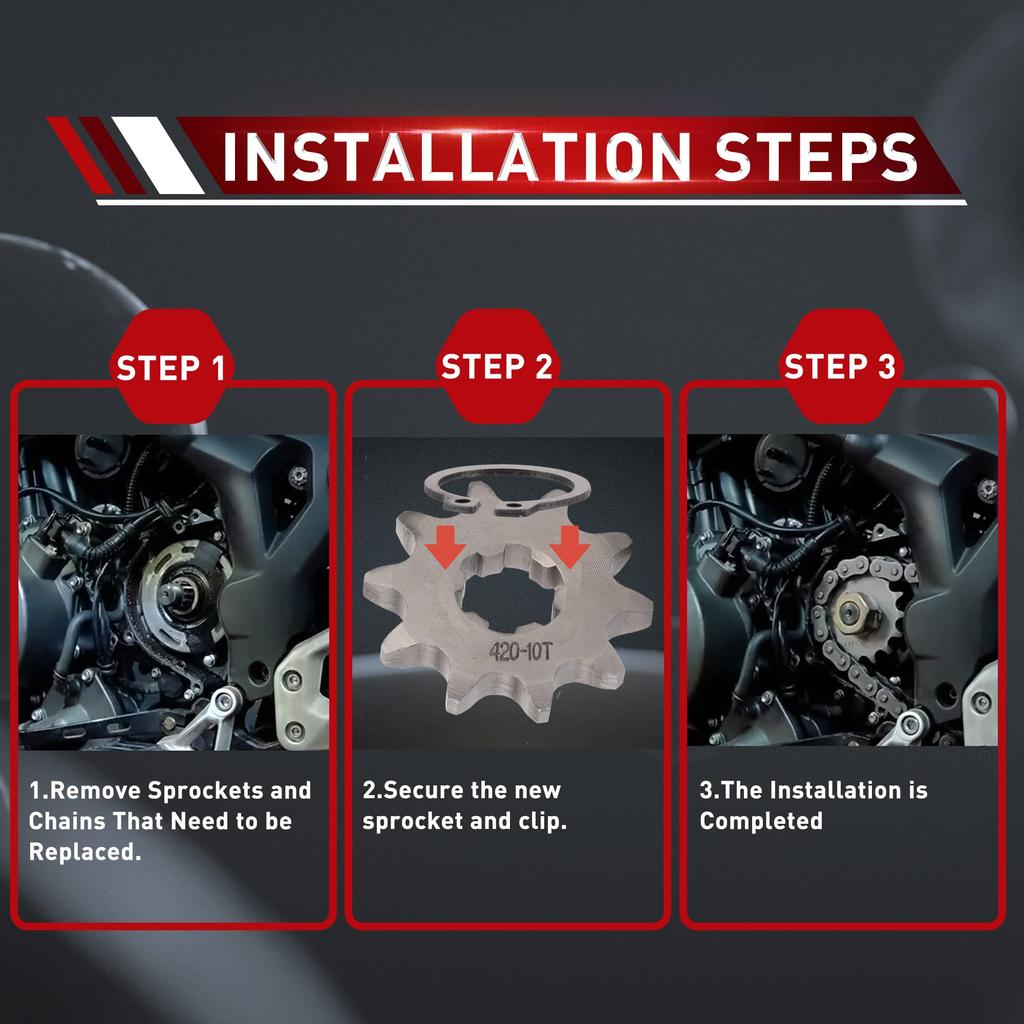 INSTALLATION STEPS

STEP 1

1.Remove Sprockets and Chains That Need to be Replaced.

STEP 2

420-10T

2.Secure the new sprocket and clip.

STEP 3

3.The Installation is Completed