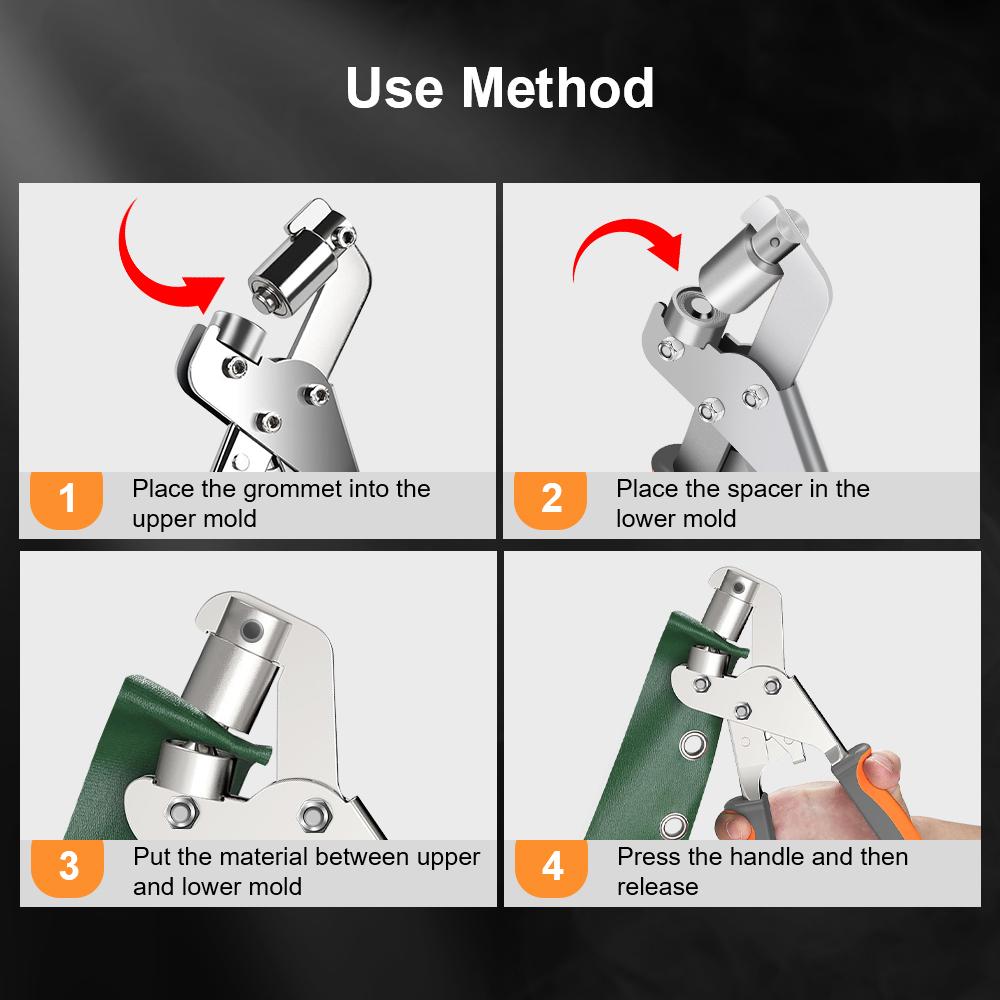 Use Method

1 Place the grommet into the upper mold

2 Place the spacer in the lower mold

3 Put the material between upper and lower mold

4 Press the handle and then release