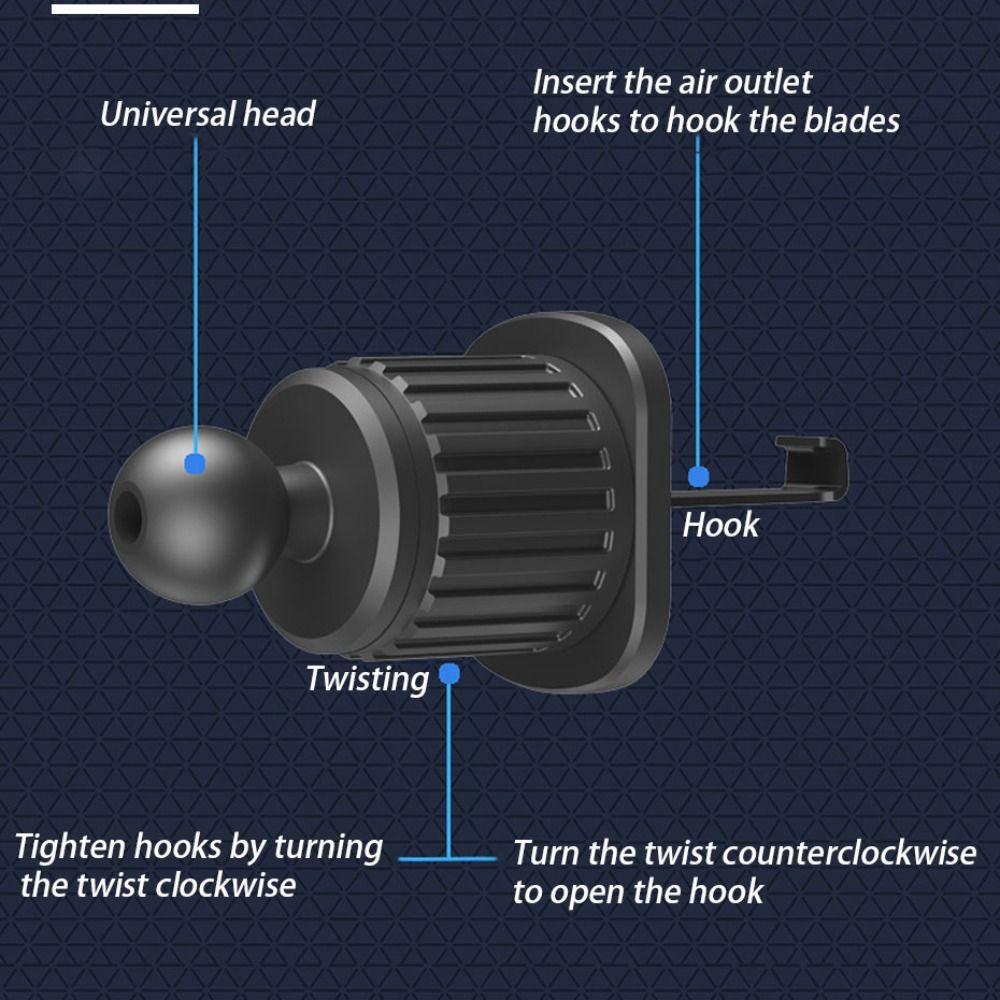 Universal head

Insert the air outlet hooks to hook the blades

Hook

Twisting

Tighten hooks by turning the twist clockwise

Turn the twist counterclockwise to open the hook