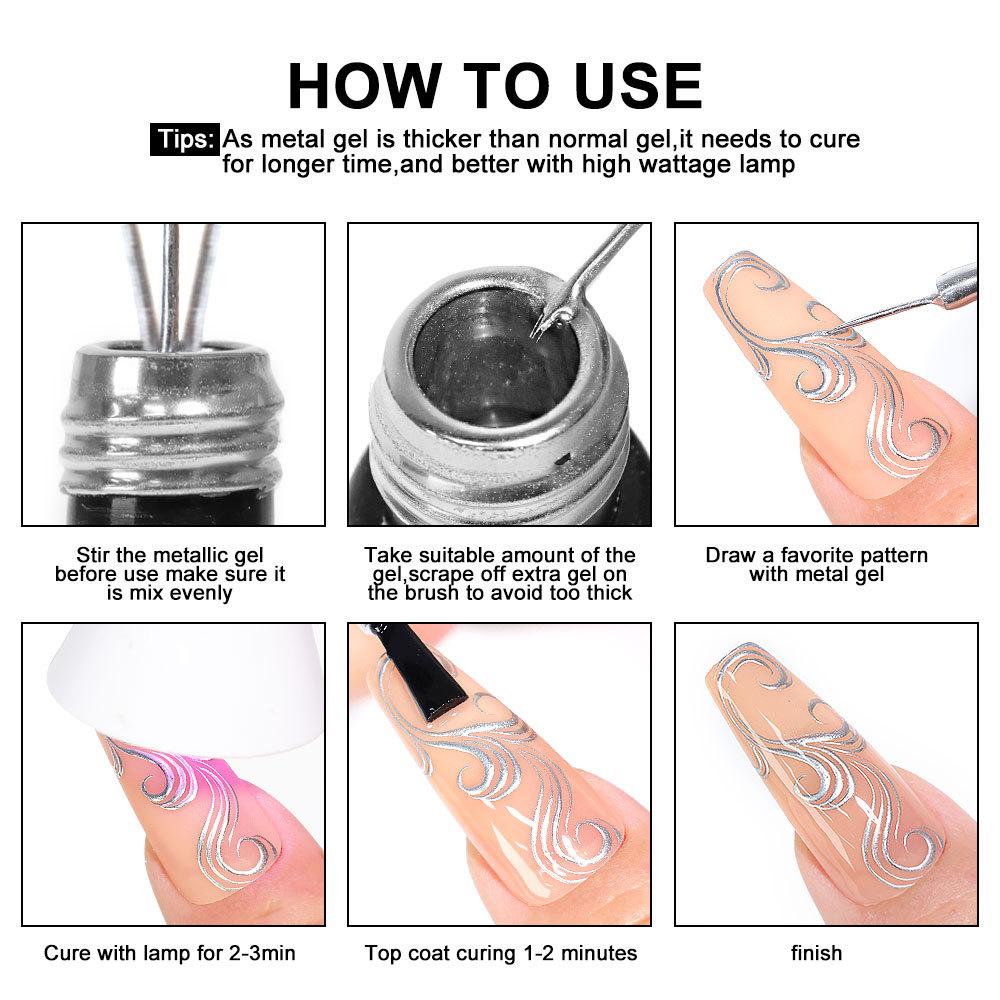 HOW TO USE

Tips: As metal gel is thicker than normal gel,it needs to cure for longer time,and better with high wattage lamp

Stir the metallic gel before use make sure it is mix evenly

Take suitable amount of the gel,scrape off extra gel on the brush to avoid too thick

Draw a favorite pattern with metal gel

Cure with lamp for 2-3min

Top coat curing 1-2 minutes

finish