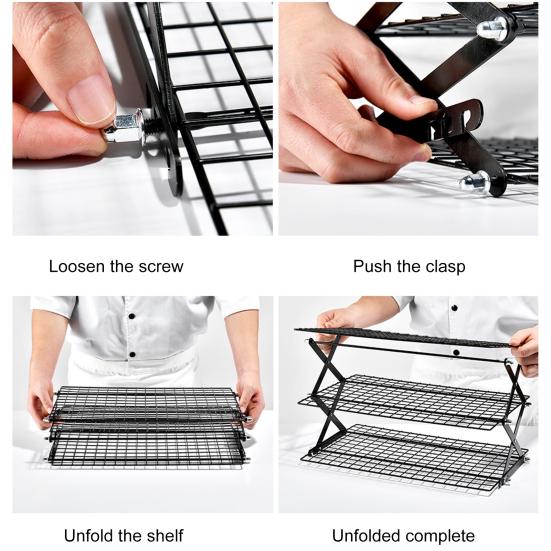 Loosen the screw

Push the clasp

Unfold the shelf

Unfolded complete