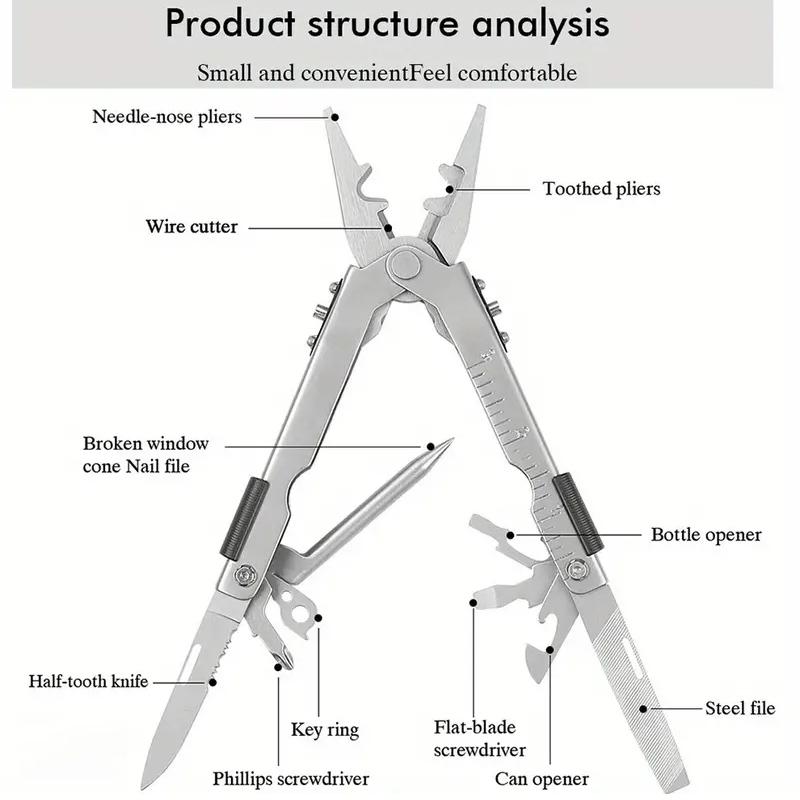 Product structure analysis

Small and convenientFeel comfortable

Needle-nose pliers

Toothed pliers

Wire cutter

Broken window cone Nail file

Bottle opener

Half-tooth knife

Key ring

Phillips screwdriver

Flat-blade screwdriver

Can opener

Steel file