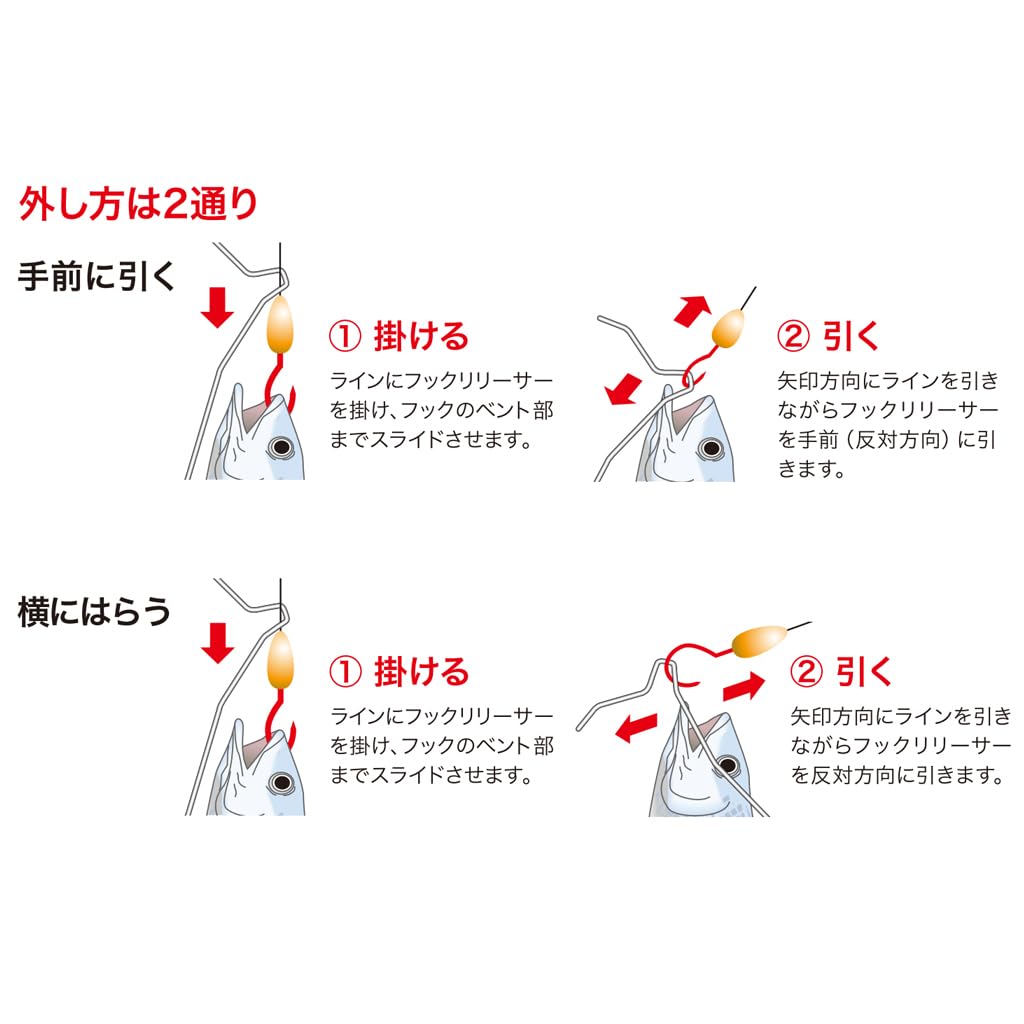 外し方は2通り

手前に引く

① 掛ける

ラインにフックリリーサーを掛け、フックのベント部までスライドさせます。

② 引く

矢印方向にラインを引きながらフックリリーサーを手前（反対方向）に引きます。

横にはらう

① 掛ける

ラインにフックリリーサーを掛け、フックのベント部までスライドさせます。

② 引く

矢印方向にラインを引きながらフックリリーサーを反対方向に引きます。