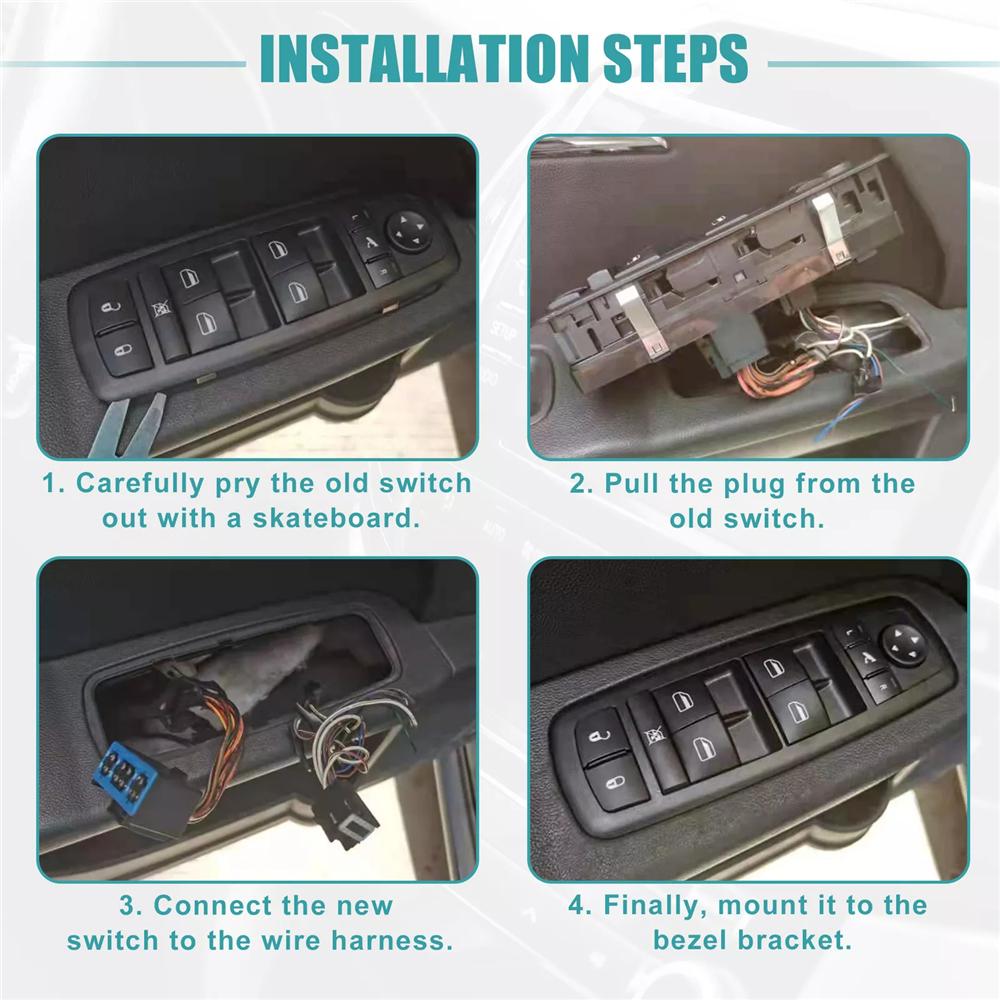 INSTALLATION STEPS

1. Carefully pry the old switch out with a skateboard.

2. Pull the plug from the old switch.

3. Connect the new switch to the wire harness.

4. Finally, mount it to the bezel bracket.