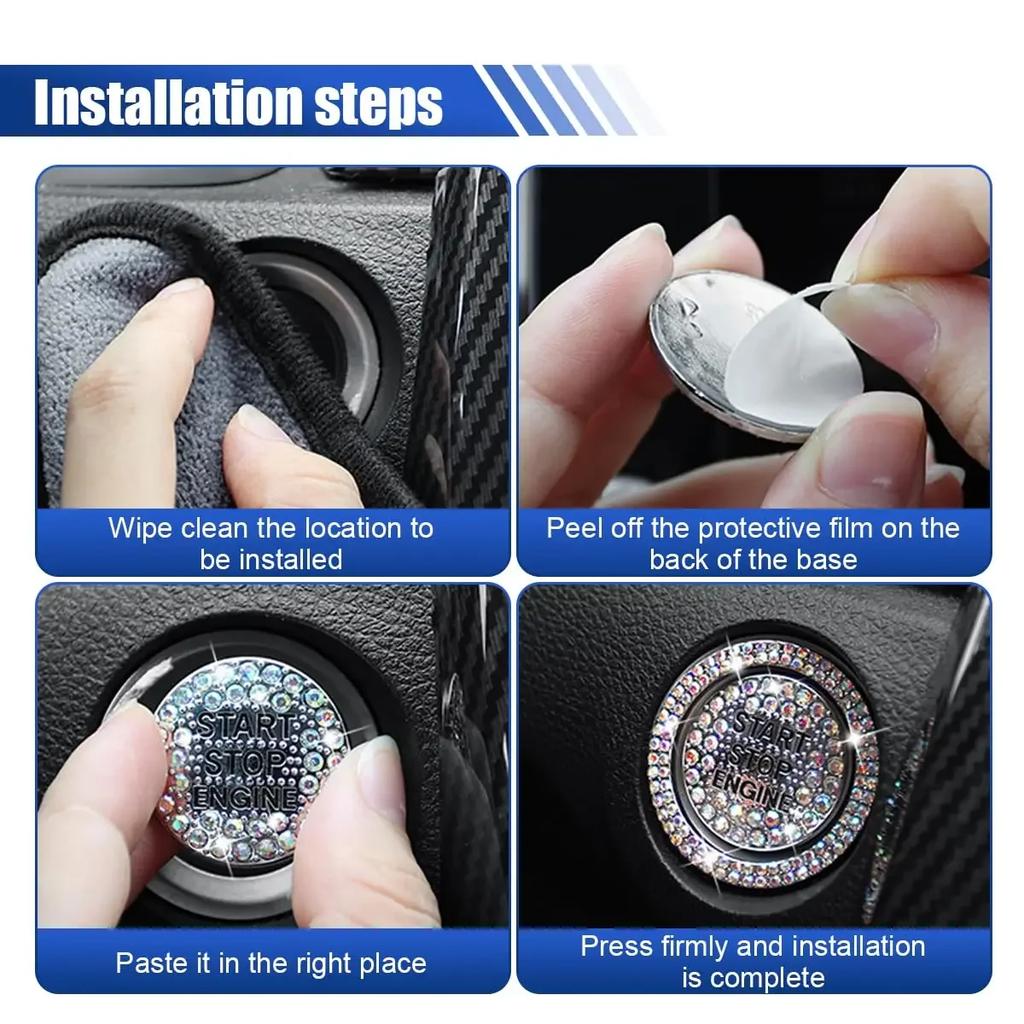 Installation steps

Wipe clean the location to be installed

Peel off the protective film on the back of the base

START STOP ENGINE

Paste it in the right place

START STOP ENGINE

Press firmly and installation is complete