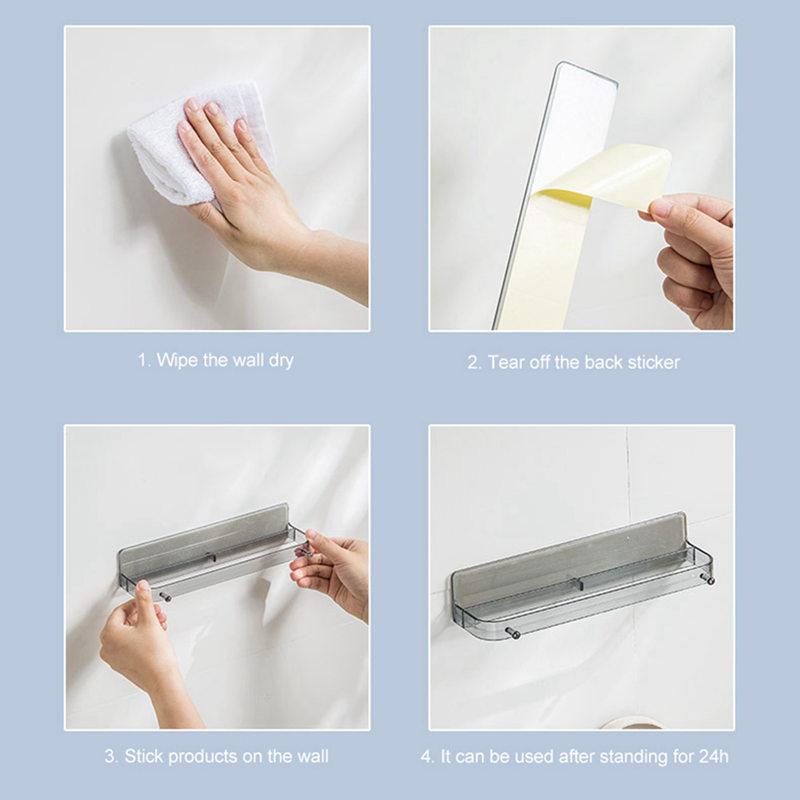 1. Wipe the wall dry

2. Tear off the back sticker

3. Stick products on the wall

4. It can be used after standing for 24h