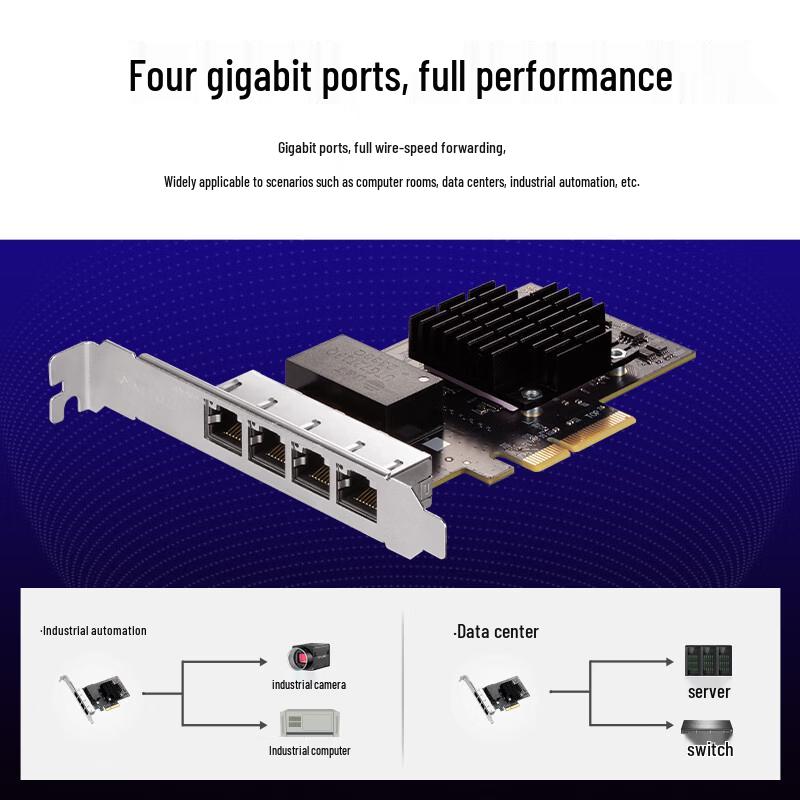 Four gigabit ports, full performance

Gigabit ports, full wire-speed forwarding,

Widely applicable to scenarios such as computer rooms, data centers, industrial automation, etc.

·Industrial automation

industrial camera

Industrial computer

·Data center

server

switch