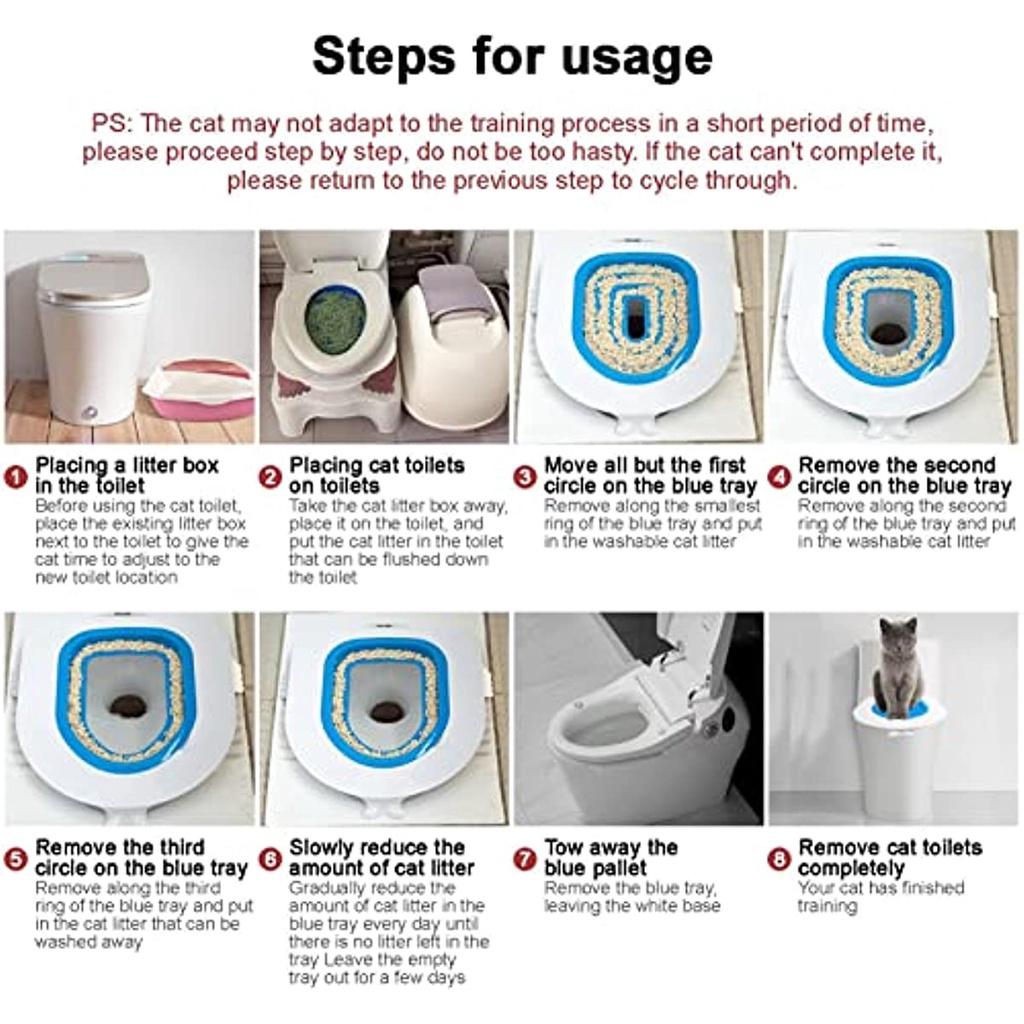 Steps for usage

PS: The cat may not adapt to the training process in a short period of time, please proceed step by step, do not be too hasty. If the cat can't complete it, please return to the previous step to cycle through.

1 Placing a litter box in the toilet
Before using the cat toilet, place the existing litter box next to the toilet to give the cat time to adjust to the new toilet location

2 Placing cat toilets on toilets
Take the cat litter box away, place it on the toilet, and put the cat litter in the toilet that can be flushed down the toilet

3 Move all but the first circle on the blue tray
Remove along the smallest ring of the blue tray and put in the washable cat litter

4 Remove the second circle on the blue tray
Remove along the second ring of the blue tray and put in the washable cat litter

5 Remove the third circle on the blue tray
Remove along the third ring of the blue tray and put in the cat litter that can be washed away

6 Slowly reduce the amount of cat litter
Gradually reduce the amount of cat litter in the blue tray every day until there is no litter left in the tray Leave the empty tray out for a few days

7 Tow away the blue pallet
Remove the blue tray, leaving the white base

8 Remove cat toilets completely
Your cat has finished training